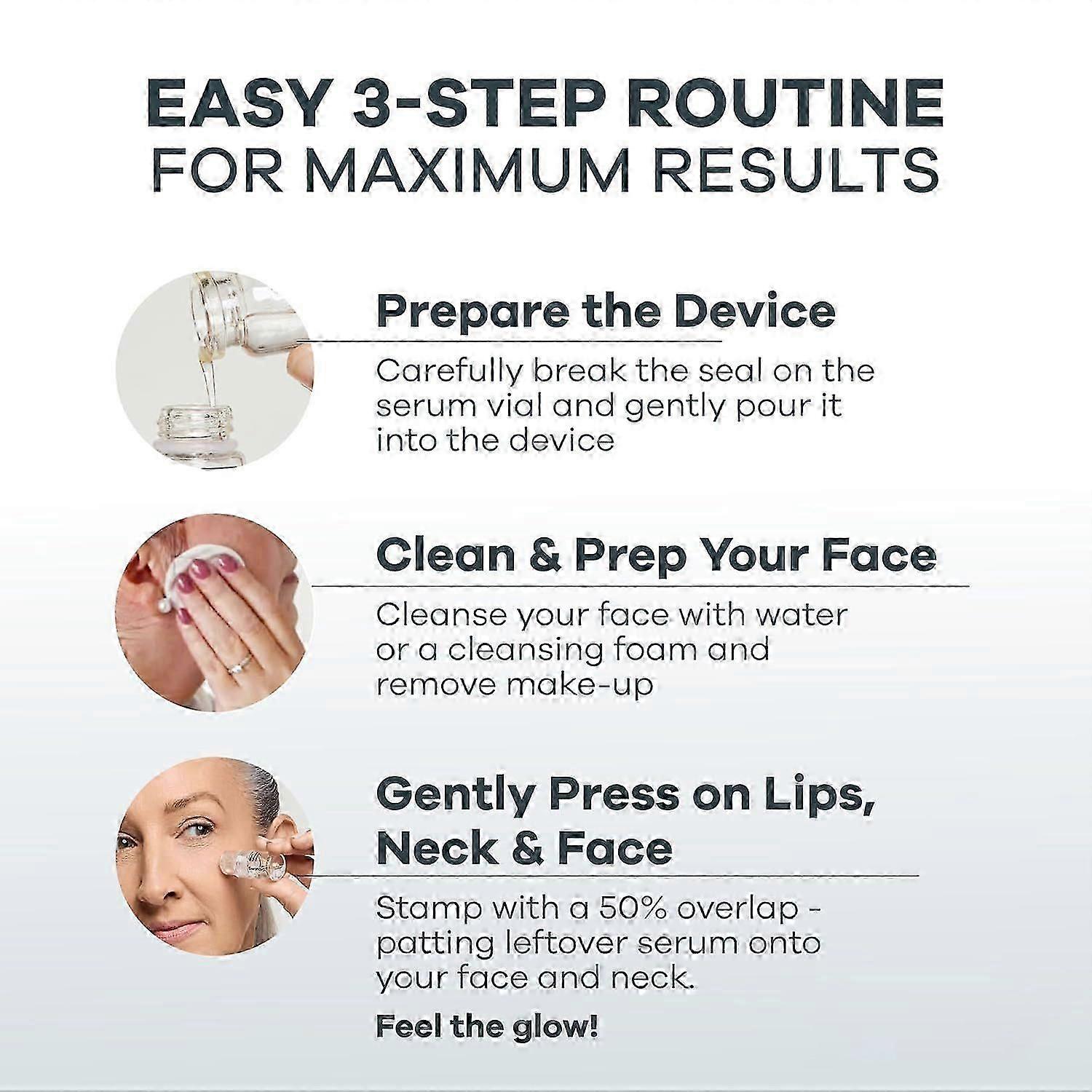 EASY 3-STEP ROUTINE
FOR MAXIMUM RESULTS

Prepare the Device

Carefully break the seal on the serum vial and gently pour it into the device

Clean & Prep Your Face

Cleanse your face with water or a cleansing foam and remove make-up

Gently Press on Lips, Neck & Face

Stamp with a 50% overlap - patting leftover serum onto your face and neck.

Feel the glow!