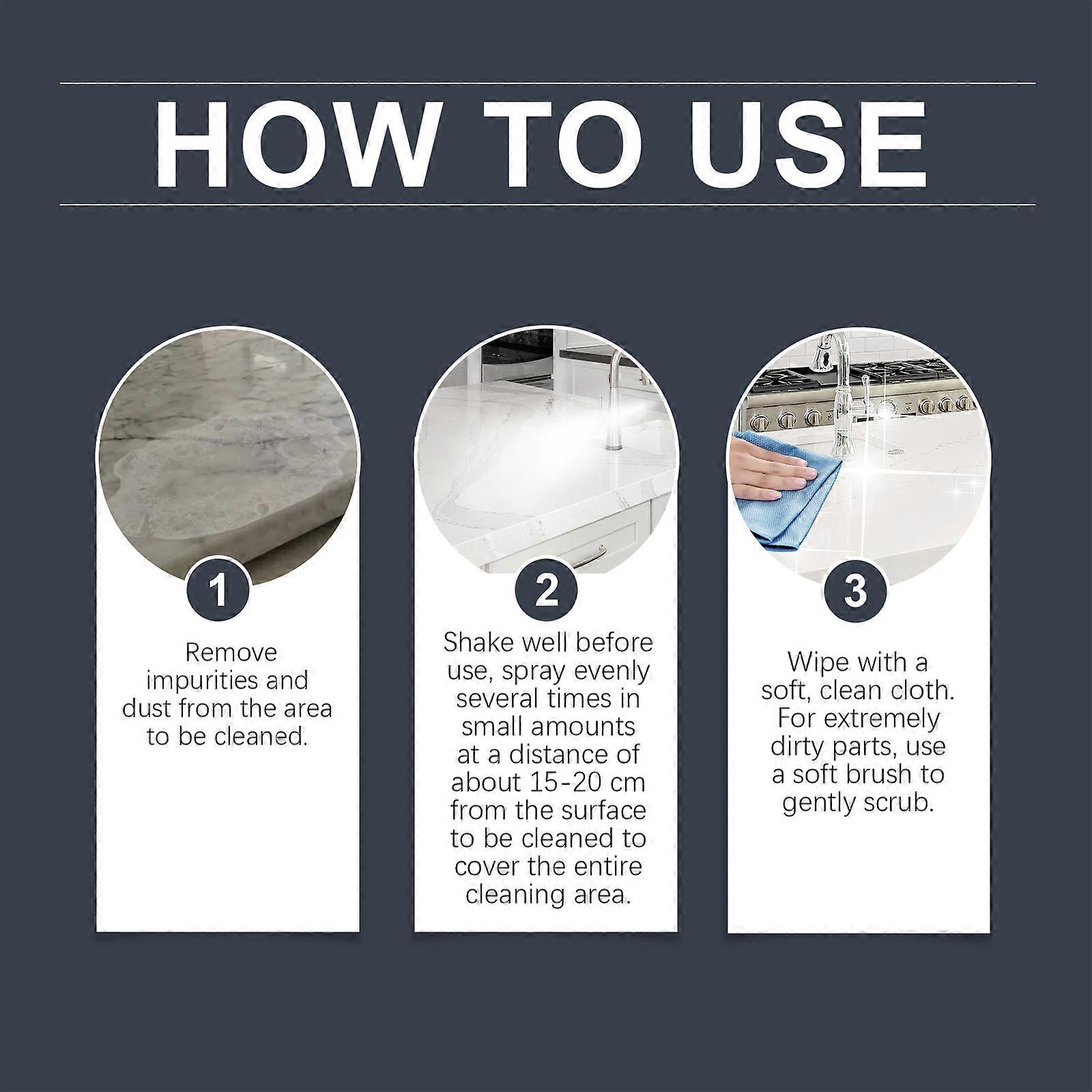 HOW TO USE

1

Remove impurities and dust from the area to be cleaned.

2

Shake well before use, spray evenly several times in small amounts at a distance of about 15-20 cm from the surface to be cleaned to cover the entire cleaning area.

3

Wipe with a soft, clean cloth. For extremely dirty parts, use a soft brush to gently scrub.