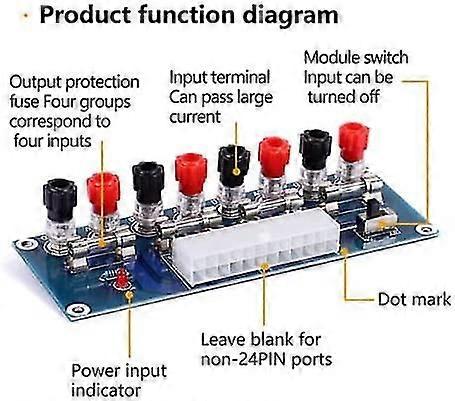 · Product function diagram

Output protection fuse Four groups correspond to four inputs

Input terminal Can pass large current

Module switch Input can be turned off

Dot mark

Leave blank for non-24PIN ports

Power input indicator