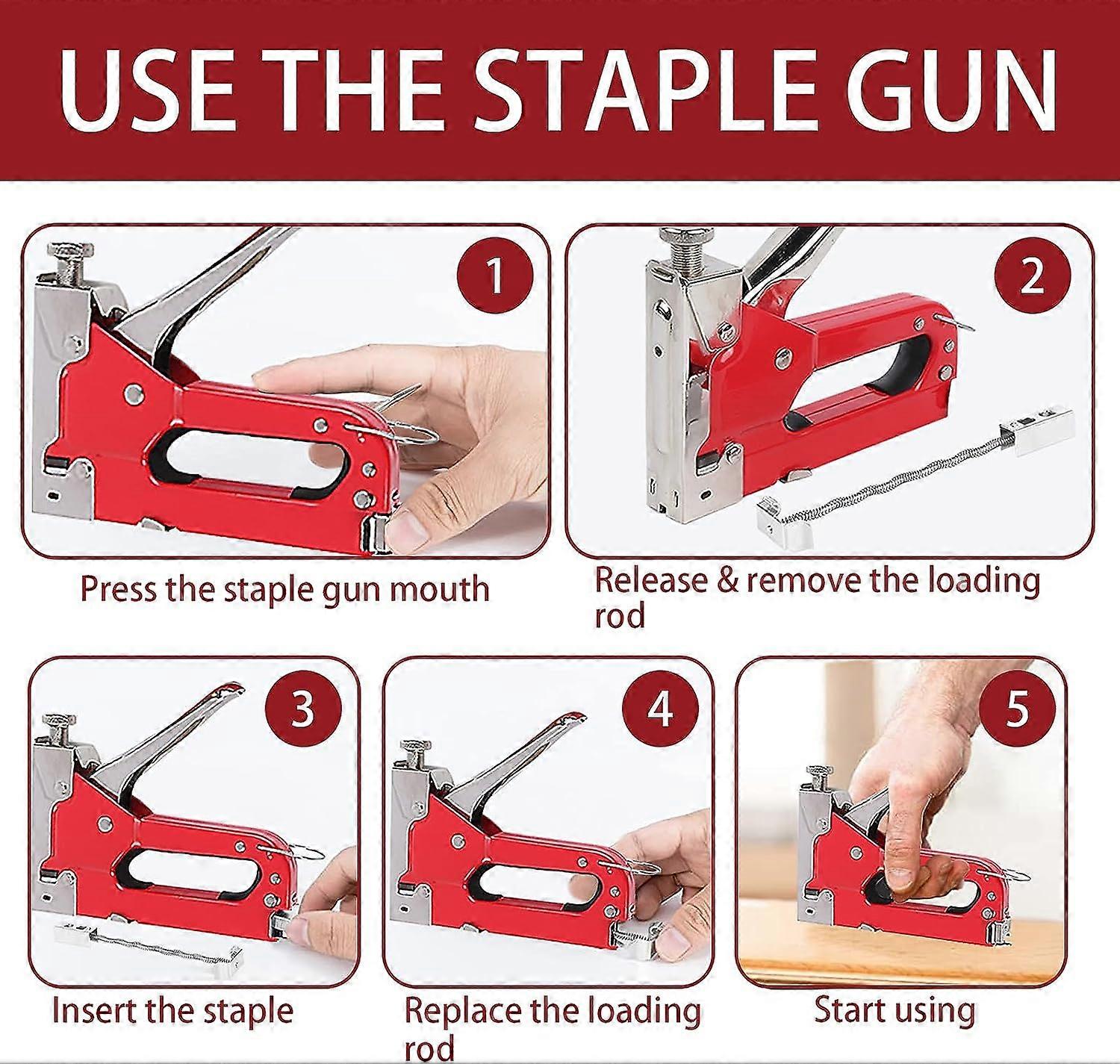 USE THE STAPLE GUN

1

Press the staple gun mouth

2

Release & remove the loading rod

3

Insert the staple

4

Replace the loading rod

5

Start using