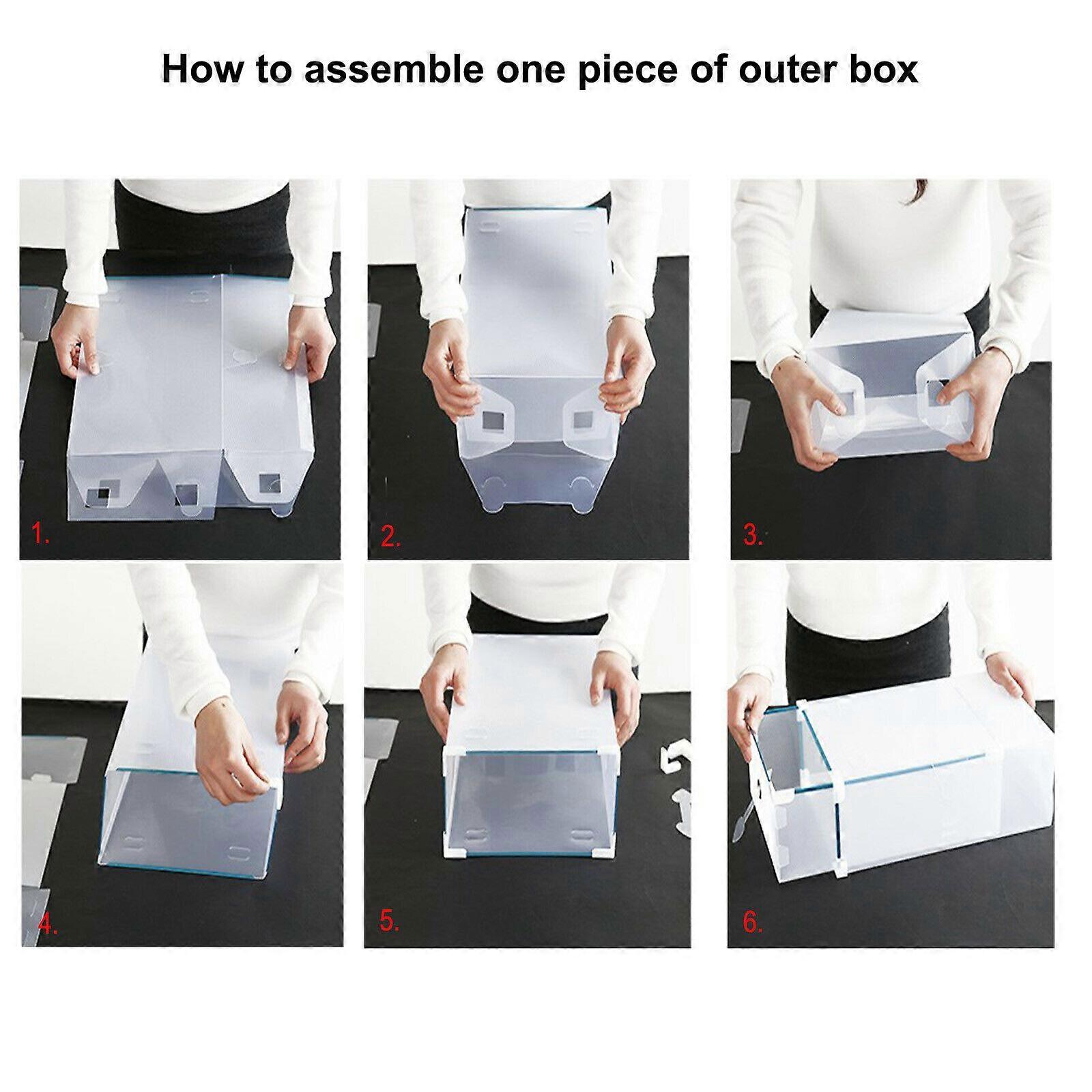 How to assemble one piece of outer box

1.

2.

3.

4.

5.

6.