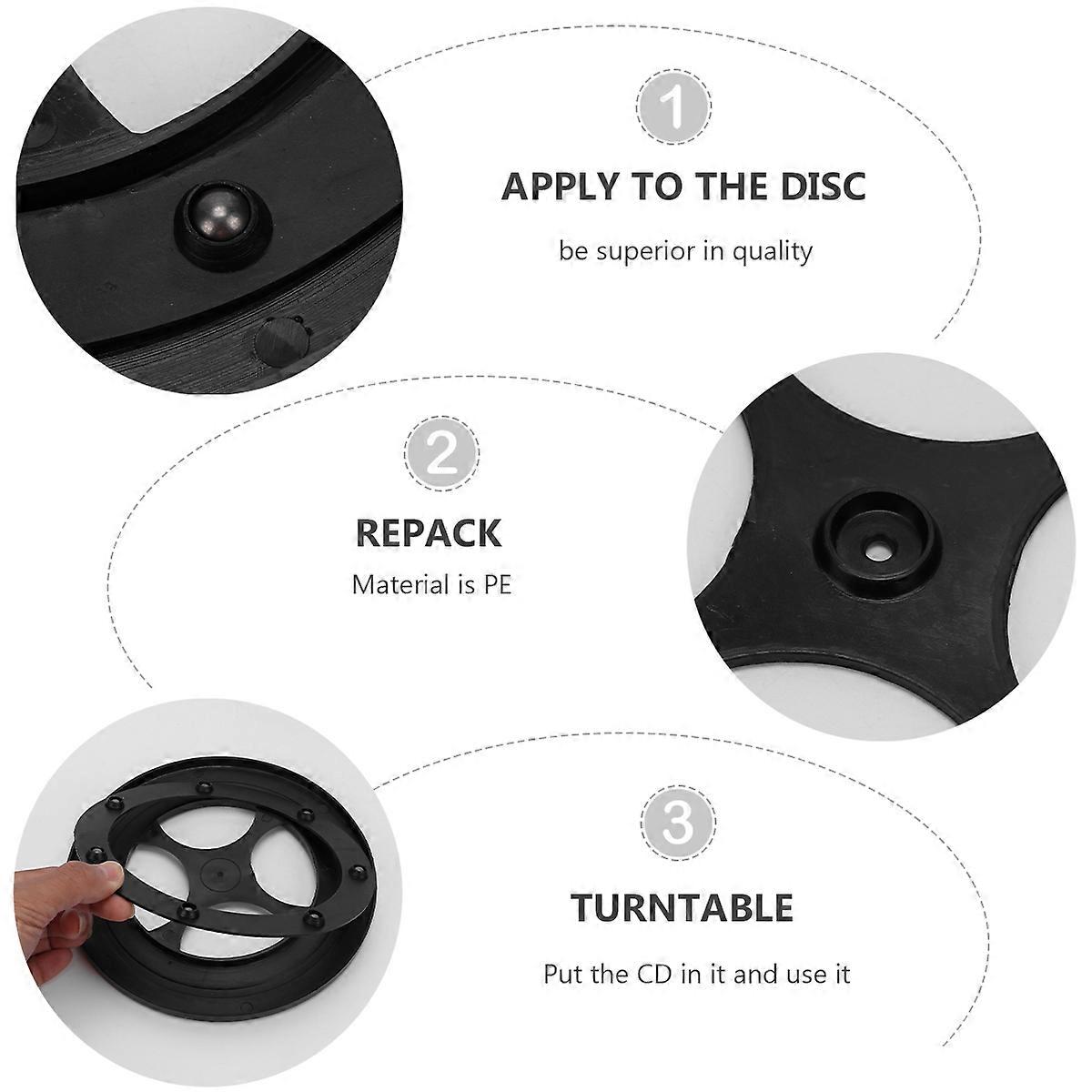 1

APPLY TO THE DISC

be superior in quality

2

REPACK

Material is PE

3

TURNTABLE

Put the CD in it and use it