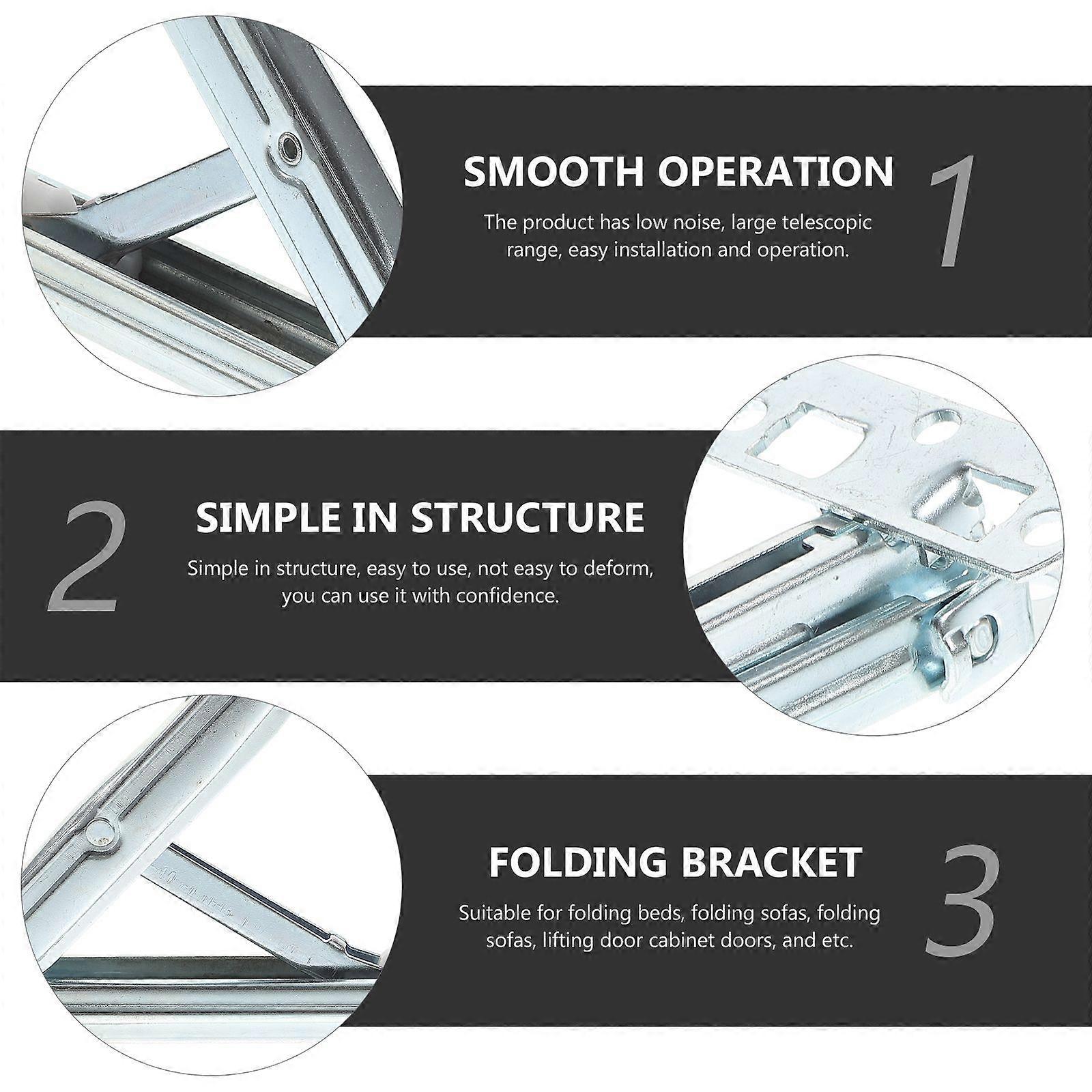 SMOOTH OPERATION

1

The product has low noise, large telescopic range, easy installation and operation.

2

SIMPLE IN STRUCTURE

Simple in structure, easy to use, not easy to deform, you can use it with confidence.

FOLDING BRACKET

3

Suitable for folding beds, folding sofas, folding sofas, lifting door cabinet doors, and etc.