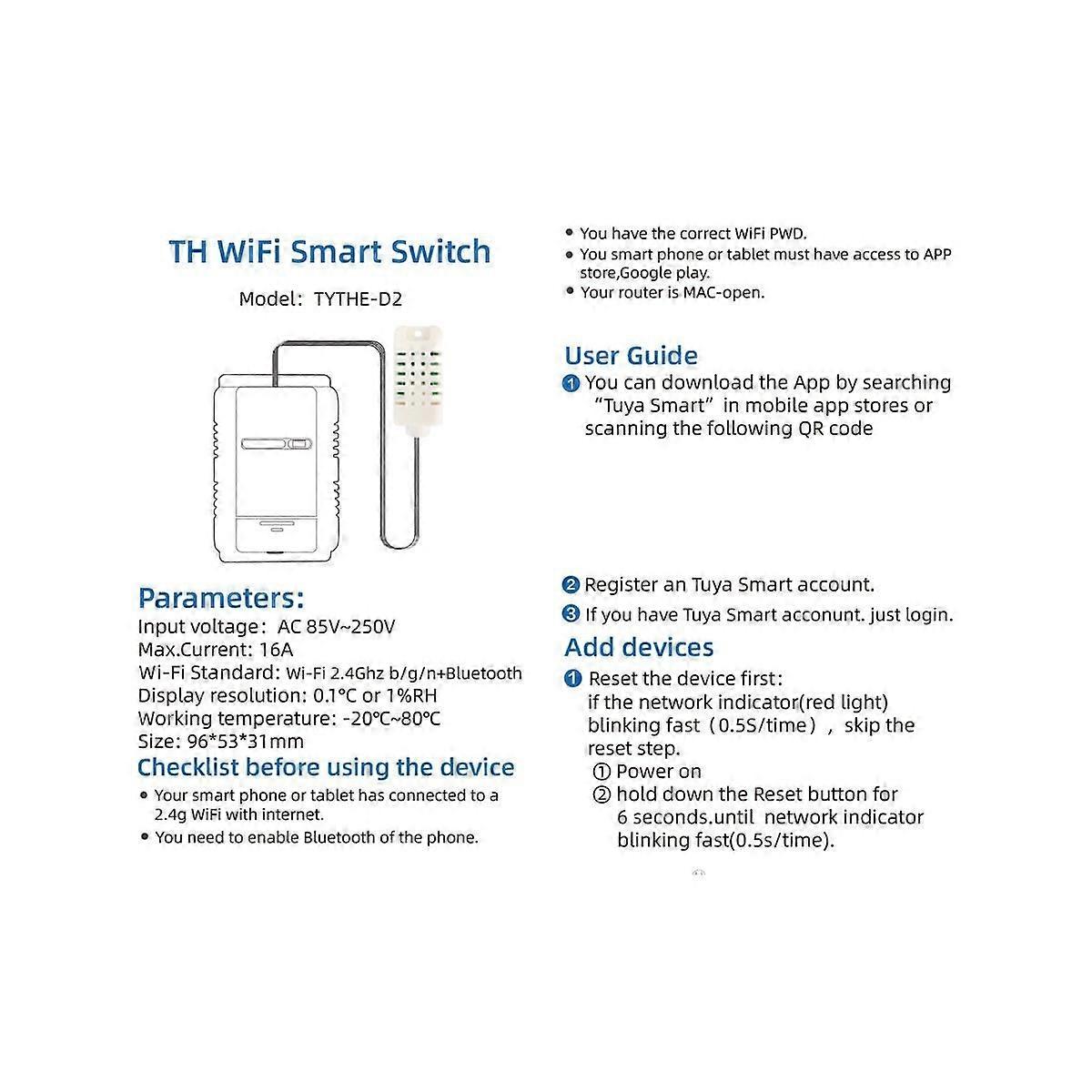 TH WiFi Smart Switch

Model: TYTHE-D2

Parameters:
Input voltage: AC 85V~250V
Max.Current: 16A
Wi-Fi Standard: Wi-Fi 2.4Ghz b/g/n+Bluetooth
Display resolution: 0.1℃ or 1%RH
Working temperature: -20℃~80℃
Size: 96*53*31mm

Checklist before using the device
• Your smart phone or tablet has connected to a 2.4g WiFi with internet.
• You need to enable Bluetooth of the phone.
• You have the correct WiFi PWD.
• You smart phone or tablet must have access to APP store,Google play.
• Your router is MAC-open.

User Guide
❶ You can download the App by searching "Tuya Smart" in mobile app stores or scanning the following QR code

❷ Register an Tuya Smart account.
❸ If you have Tuya Smart acconunt. just login.

Add devices
❶ Reset the device first:
if the network indicator(red light) blinking fast (0.5S/time), skip the reset step.
① Power on
② hold down the Reset button for 6 seconds.until network indicator blinking fast(0.5s/time).