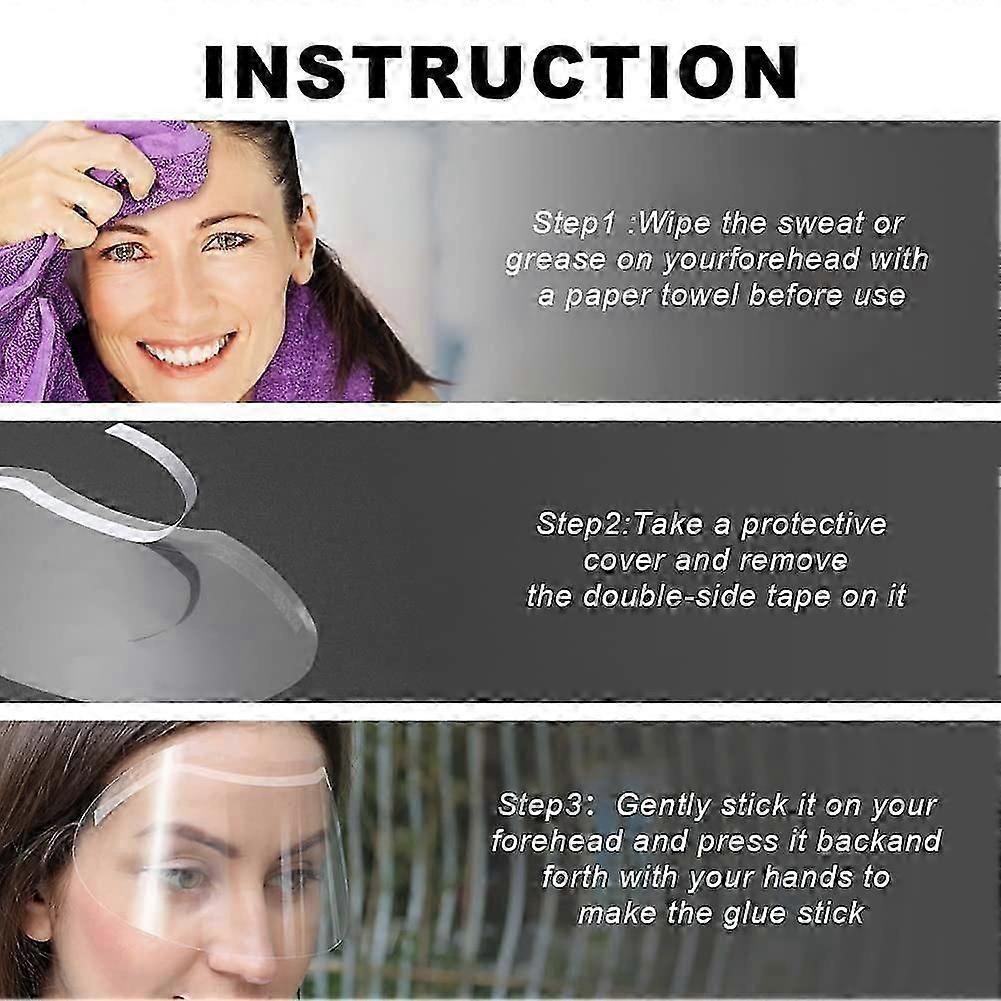 INSTRUCTION

Step1 :Wipe the sweat or grease on yourforehead with a paper towel before use

Step2:Take a protective cover and remove the double-side tape on it

Step3: Gently stick it on your forehead and press it backand forth with your hands to make the glue stick