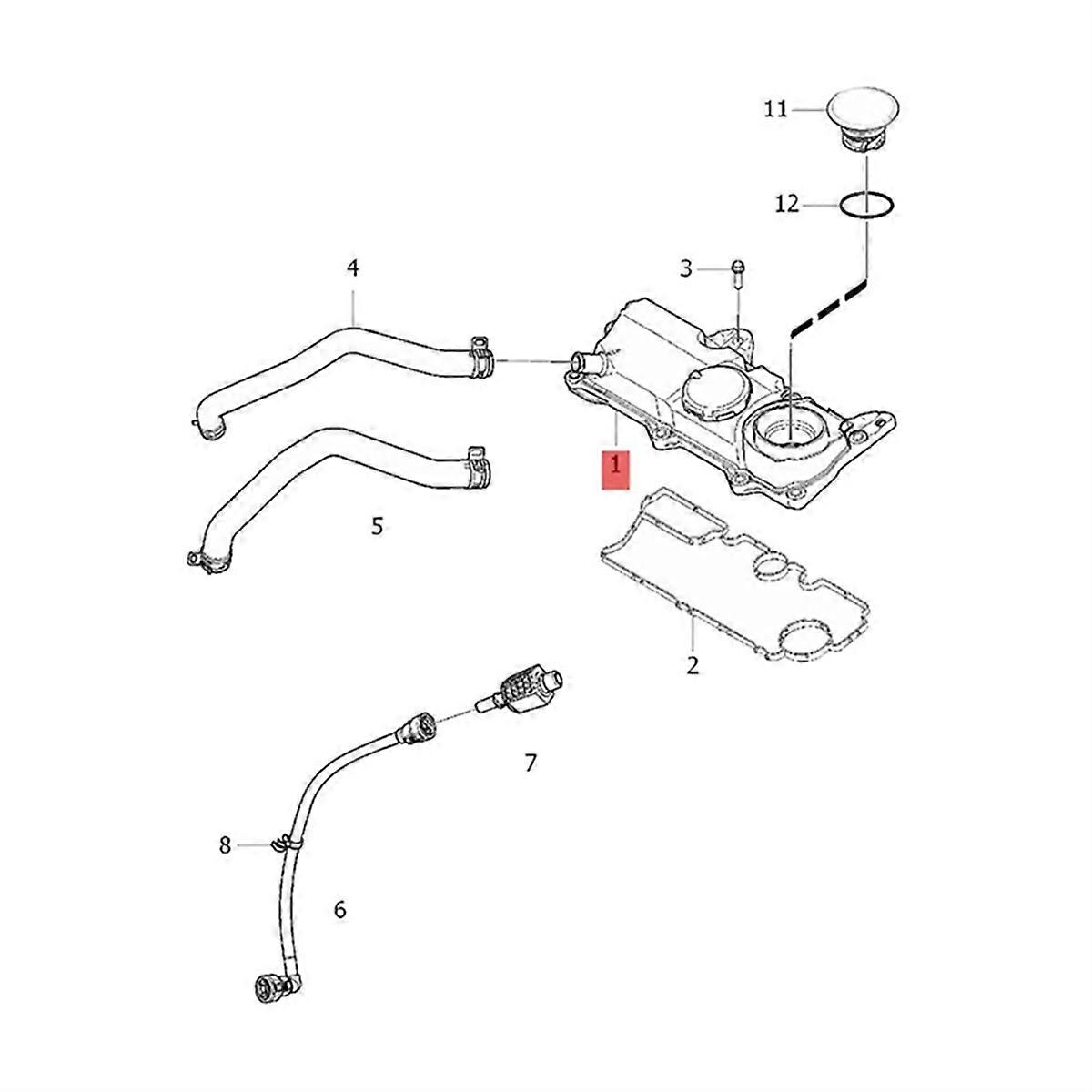 11
12
4
3
1
5
2
7
8
6