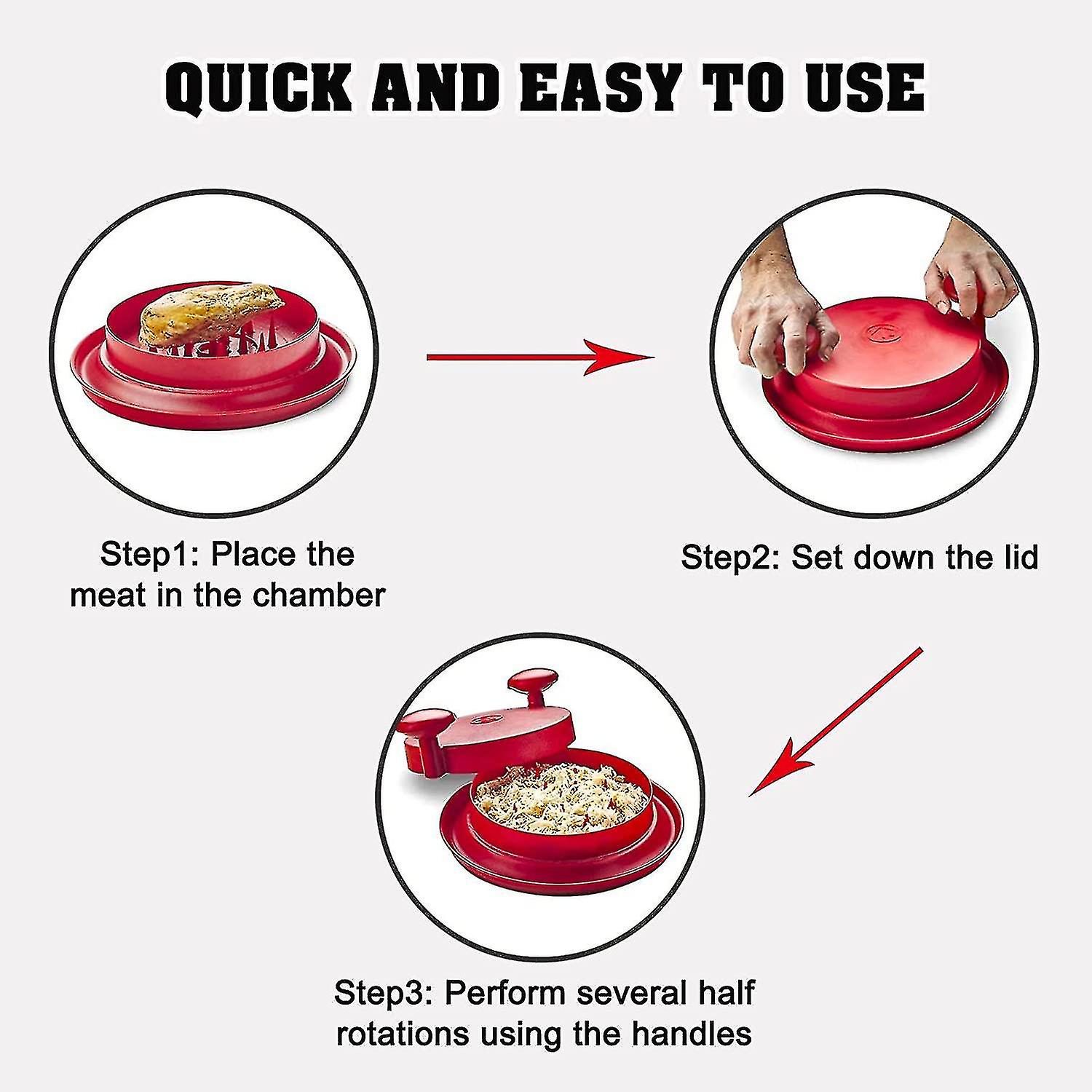 QUICK AND EASY TO USE

Step1: Place the meat in the chamber

Step2: Set down the lid

Step3: Perform several half rotations using the handles