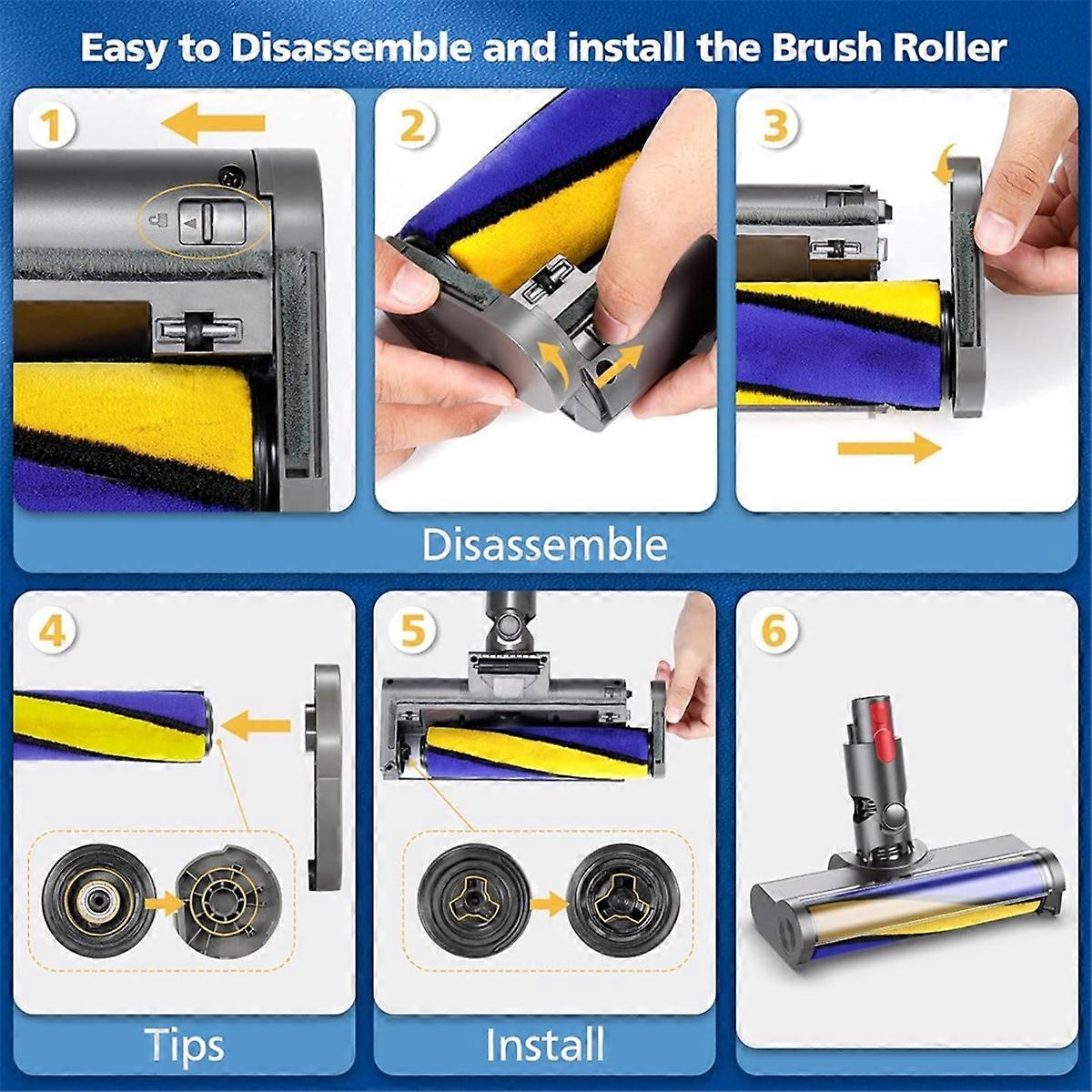 Easy to Disassemble and install the Brush Roller

1

2

3

Disassemble

4

5

6

Tips

Install