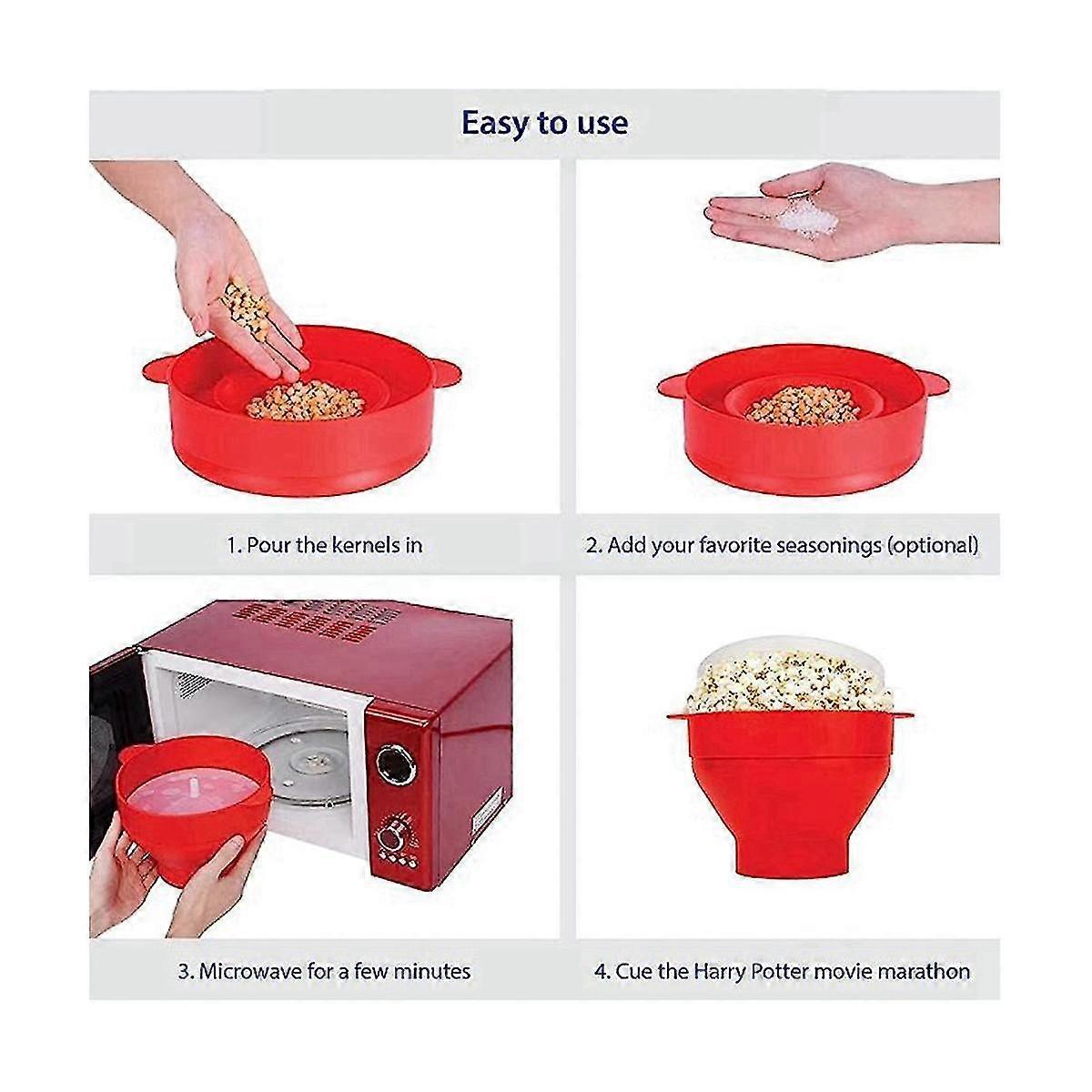 Easy to use

1. Pour the kernels in

2. Add your favorite seasonings (optional)

3. Microwave for a few minutes

4. Cue the Harry Potter movie marathon