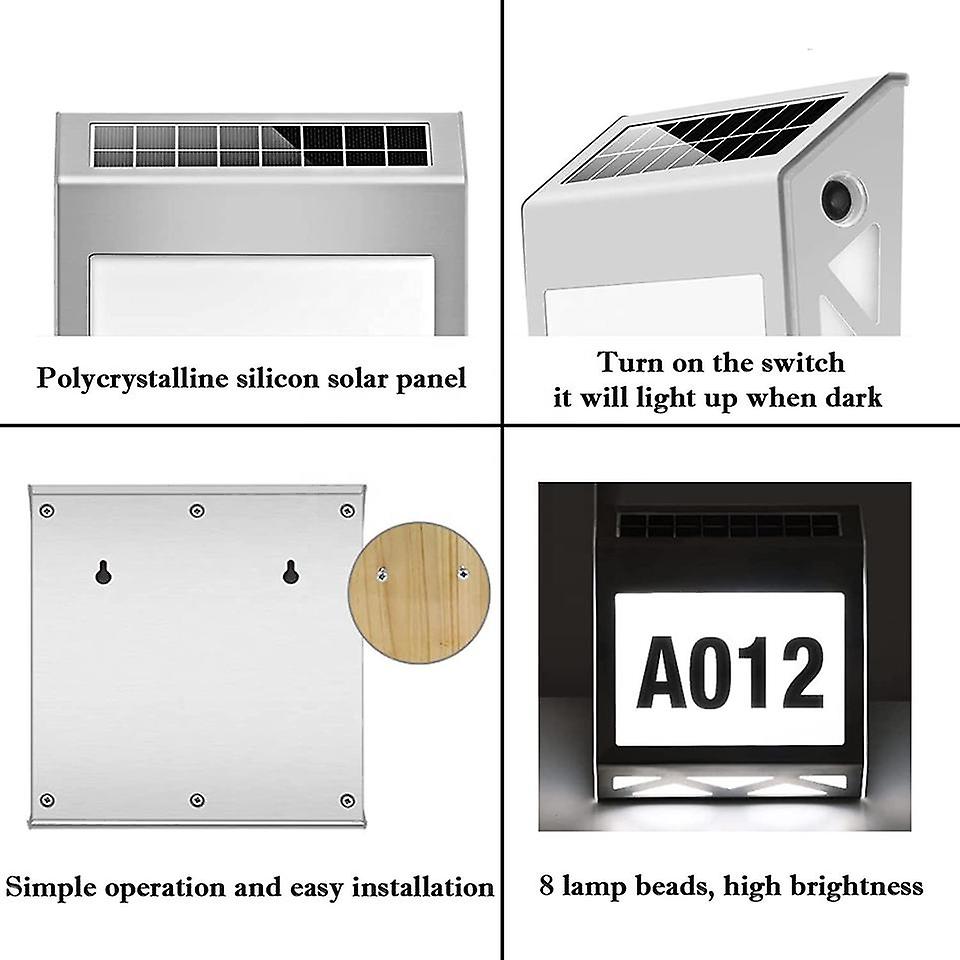 Polycrystalline silicon solar panel

Turn on the switch
it will light up when dark

Simple operation and easy installation

A012

8 lamp beads, high brightness