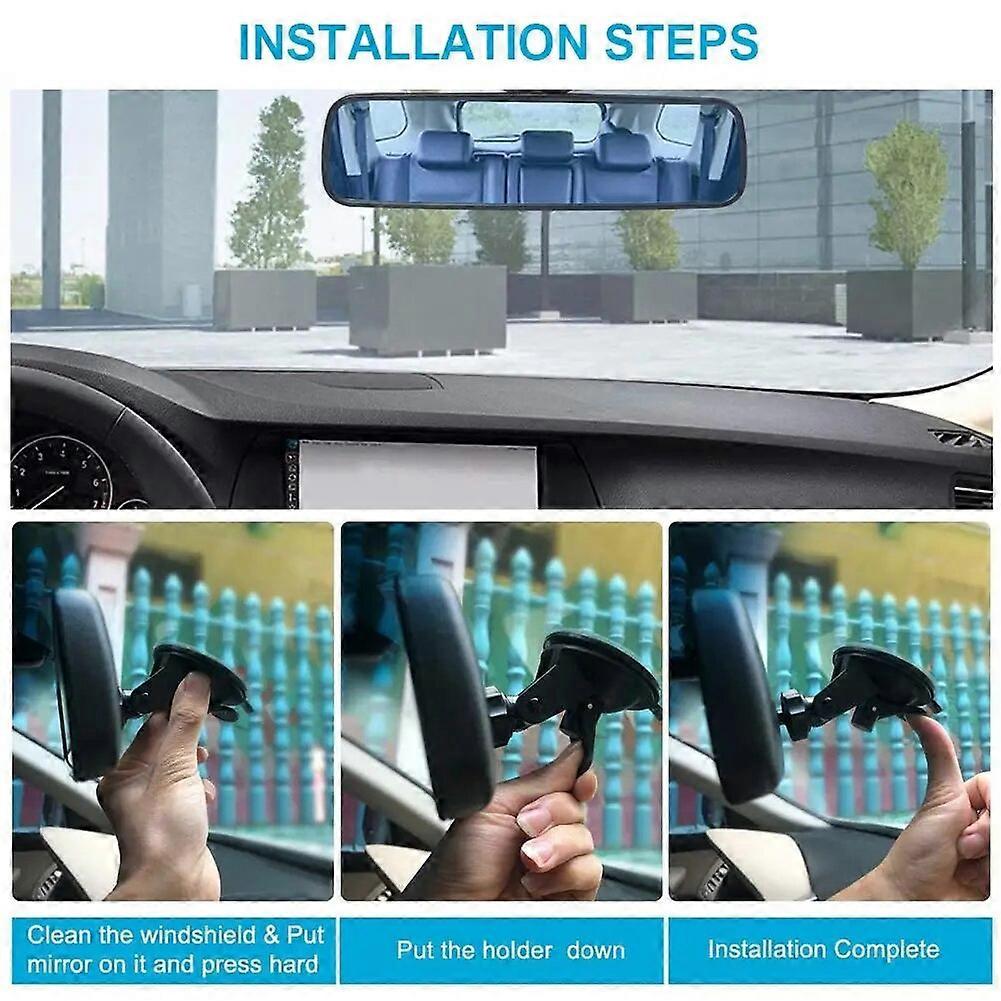 INSTALLATION STEPS

Clean the windshield & Put mirror on it and press hard

Put the holder down

Installation Complete