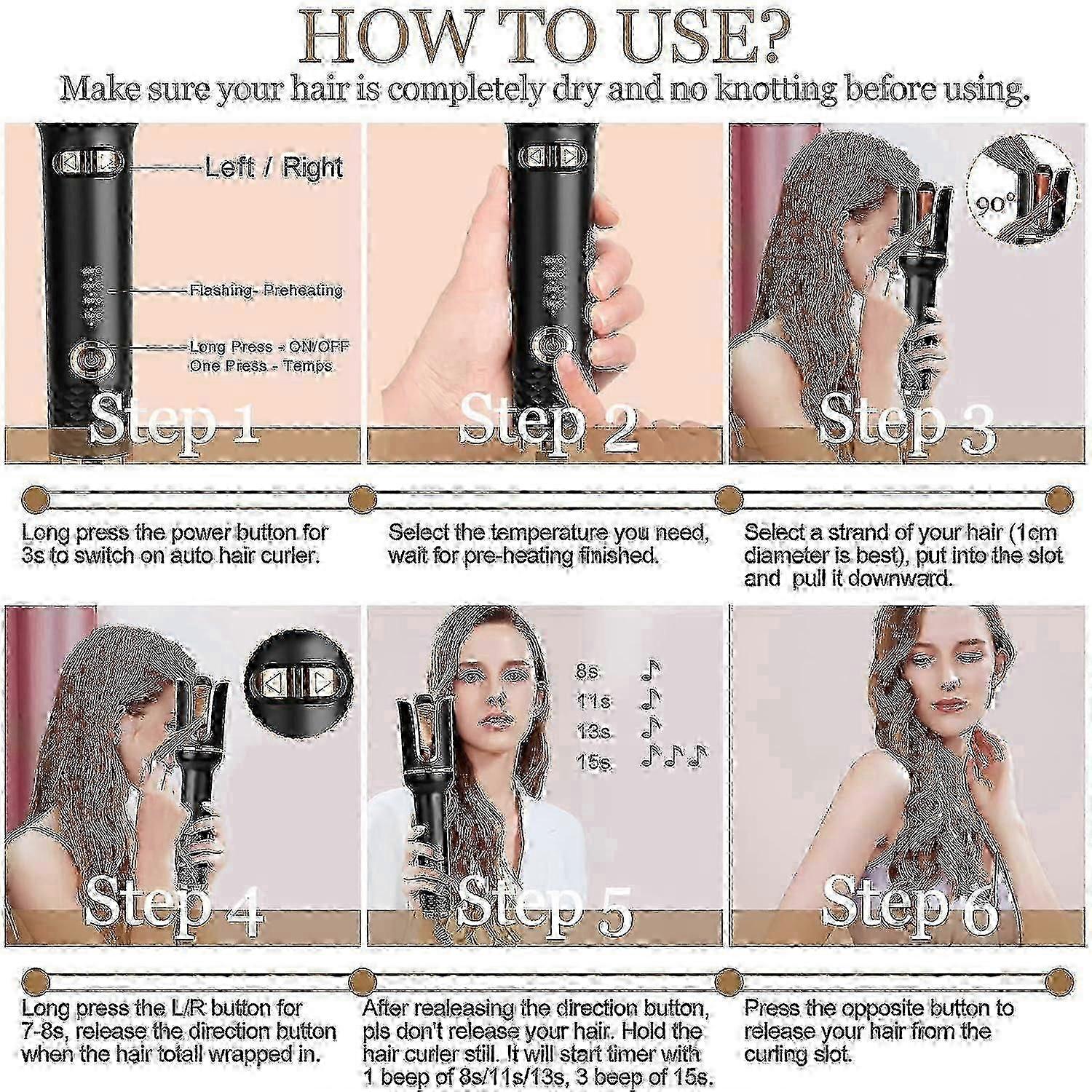 HOW TO USE?

Make sure your hair is completely dry and no knotting before using.

Left / Right

Flashing- Preheating

Long Press - ON/OFF
One Press - Temps

Step 1

Step 2

90°

Step 3

Long press the power button for 3s to switch on auto hair curler.

Select the temperature you need, wait for pre-heating finished.

Select a strand of your hair (1cm diameter is best), put into the slot and pull it downward.

Step 4

8s ♪
11s ♪
13s ♪
15s ♪♪♪

Step 5

Step 6

Long press the L/R button for 7-8s, release the direction button when the hair totall wrapped in.

After realeasing the direction button, pls don't release your hair. Hold the hair curler still. It will start timer with 1 beep of 8s/11s/13s, 3 beep of 15s.

Press the opposite button to release your hair from the curling slot.