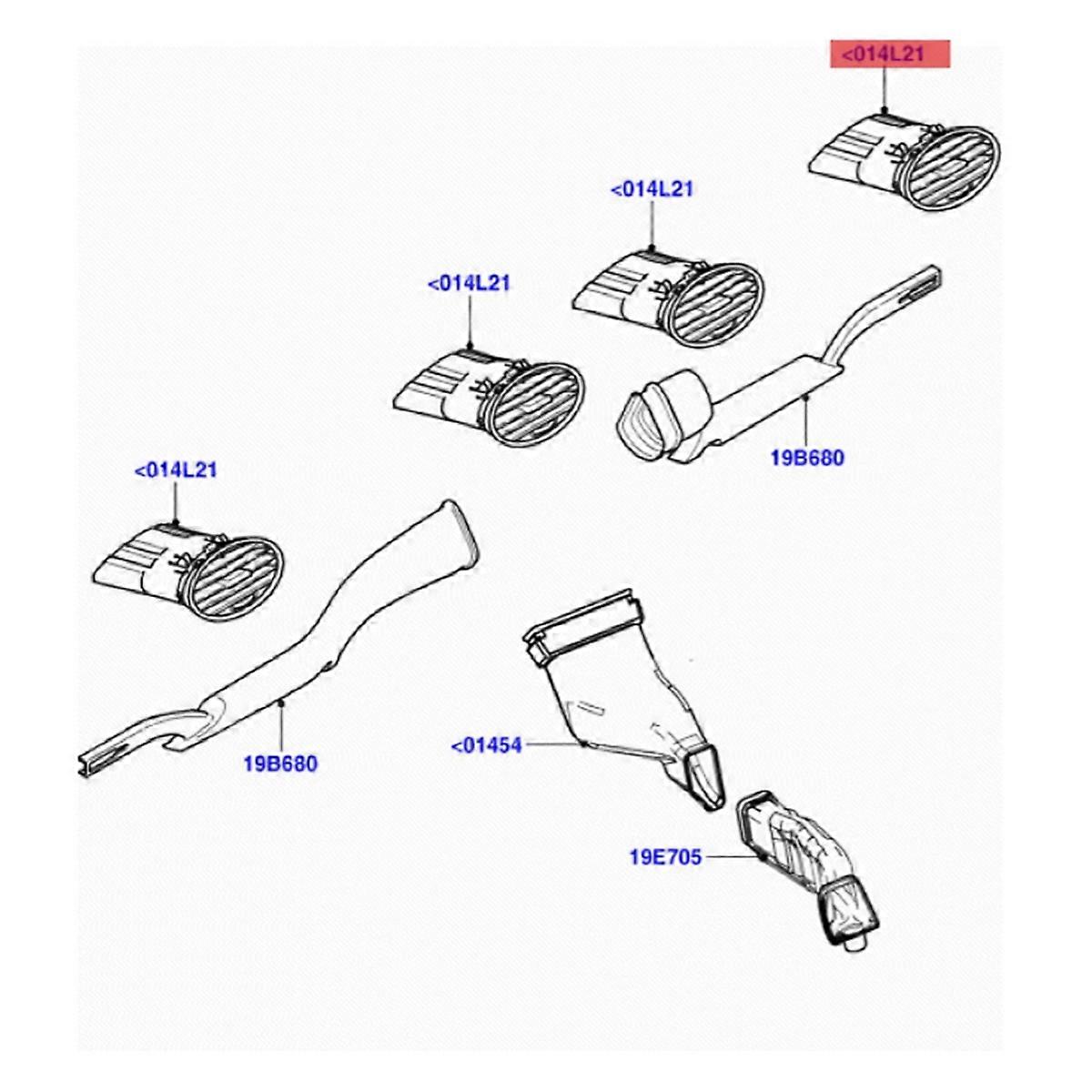 <014L21

<014L21

<014L21

19B680

<014L21

19B680

<01454

19E705