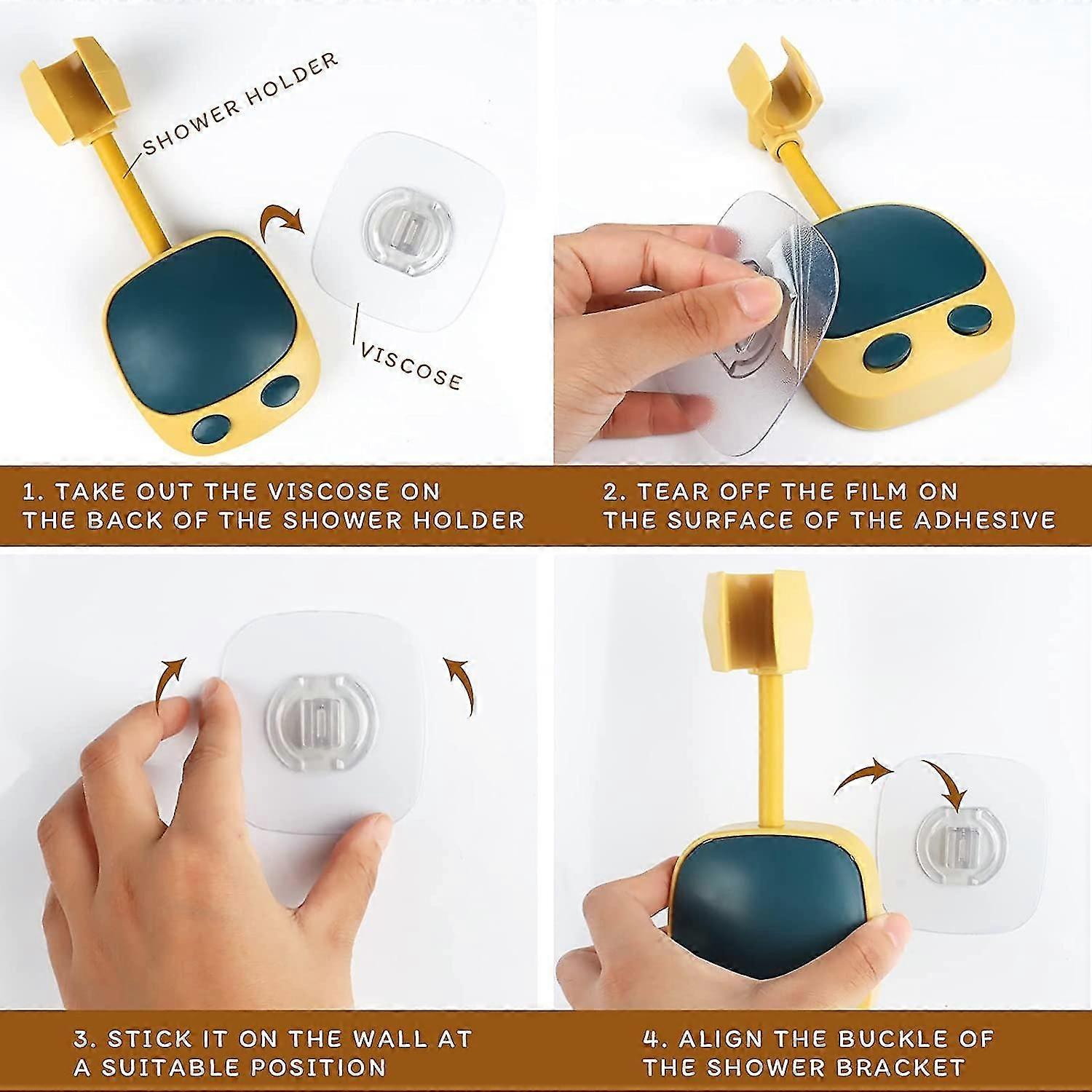 SHOWER HOLDER

VISCOSE

1. TAKE OUT THE VISCOSE ON THE BACK OF THE SHOWER HOLDER

2. TEAR OFF THE FILM ON THE SURFACE OF THE ADHESIVE

3. STICK IT ON THE WALL AT A SUITABLE POSITION

4. ALIGN THE BUCKLE OF THE SHOWER BRACKET