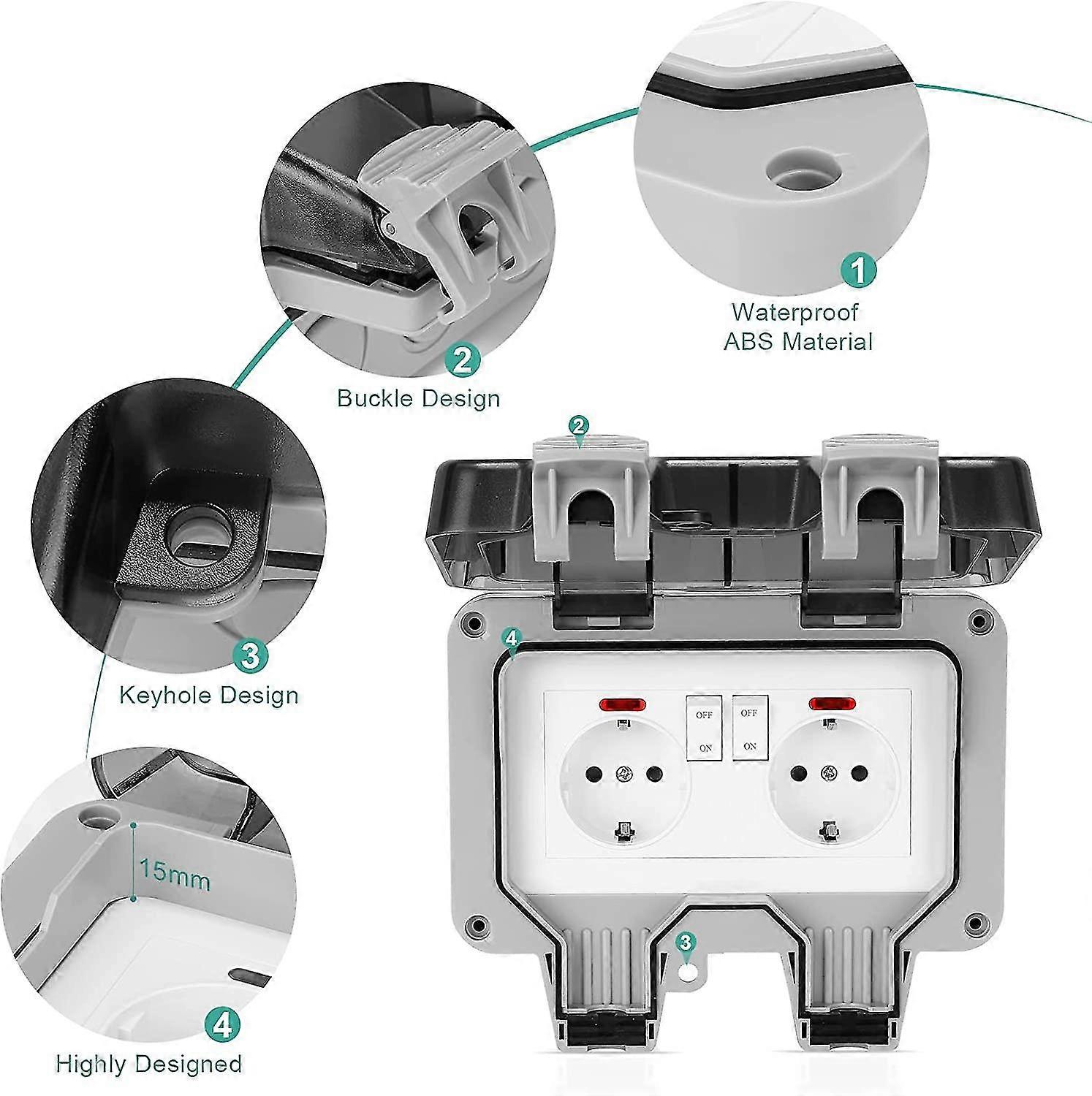 1
Waterproof ABS Material

2
Buckle Design

3
Keyhole Design

15mm

4
Highly Designed

2

4

OFF
ON

OFF
ON

3