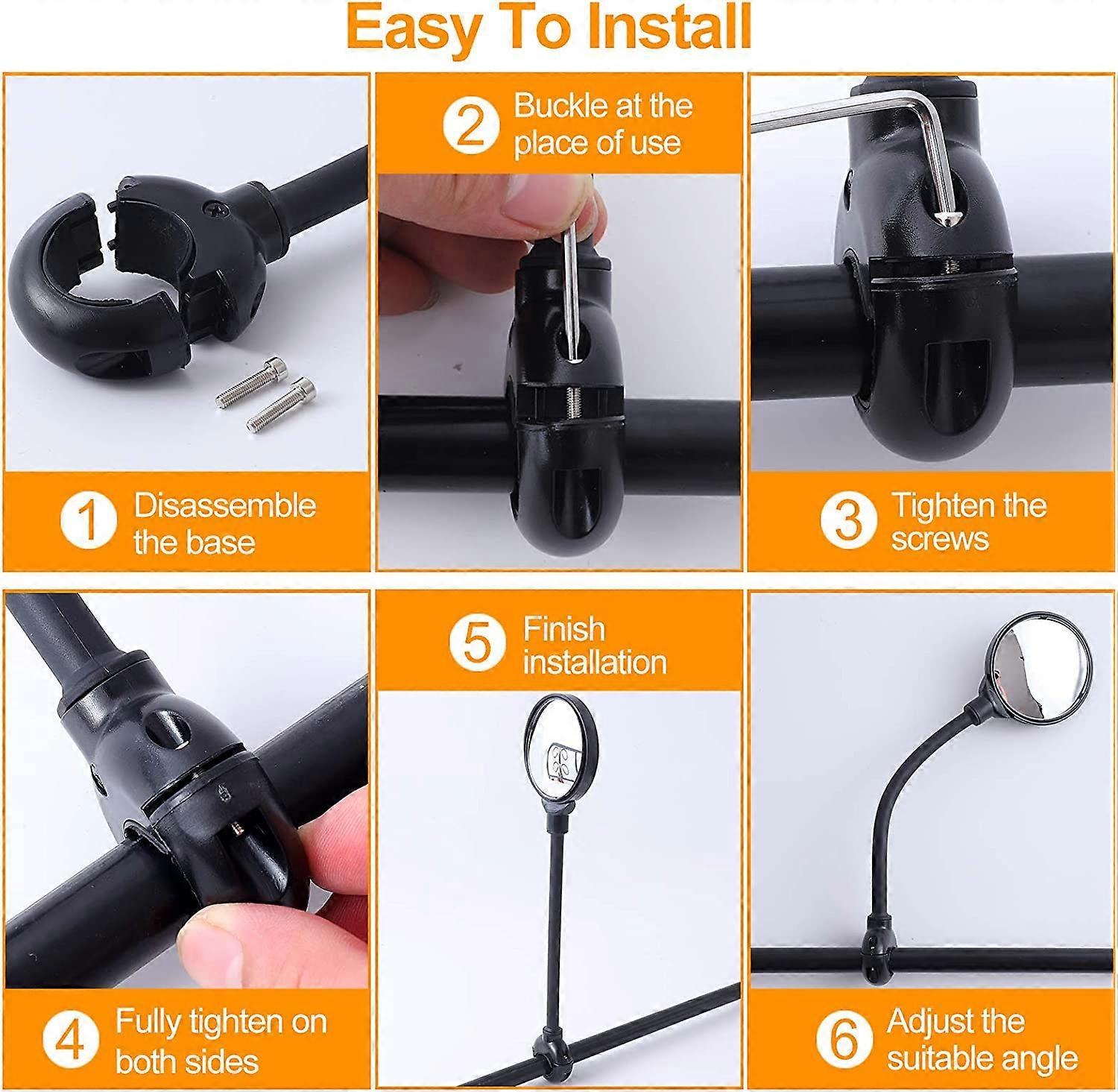 Easy To Install

1 Disassemble the base

2 Buckle at the place of use

3 Tighten the screws

4 Fully tighten on both sides

5 Finish installation

6 Adjust the suitable angle