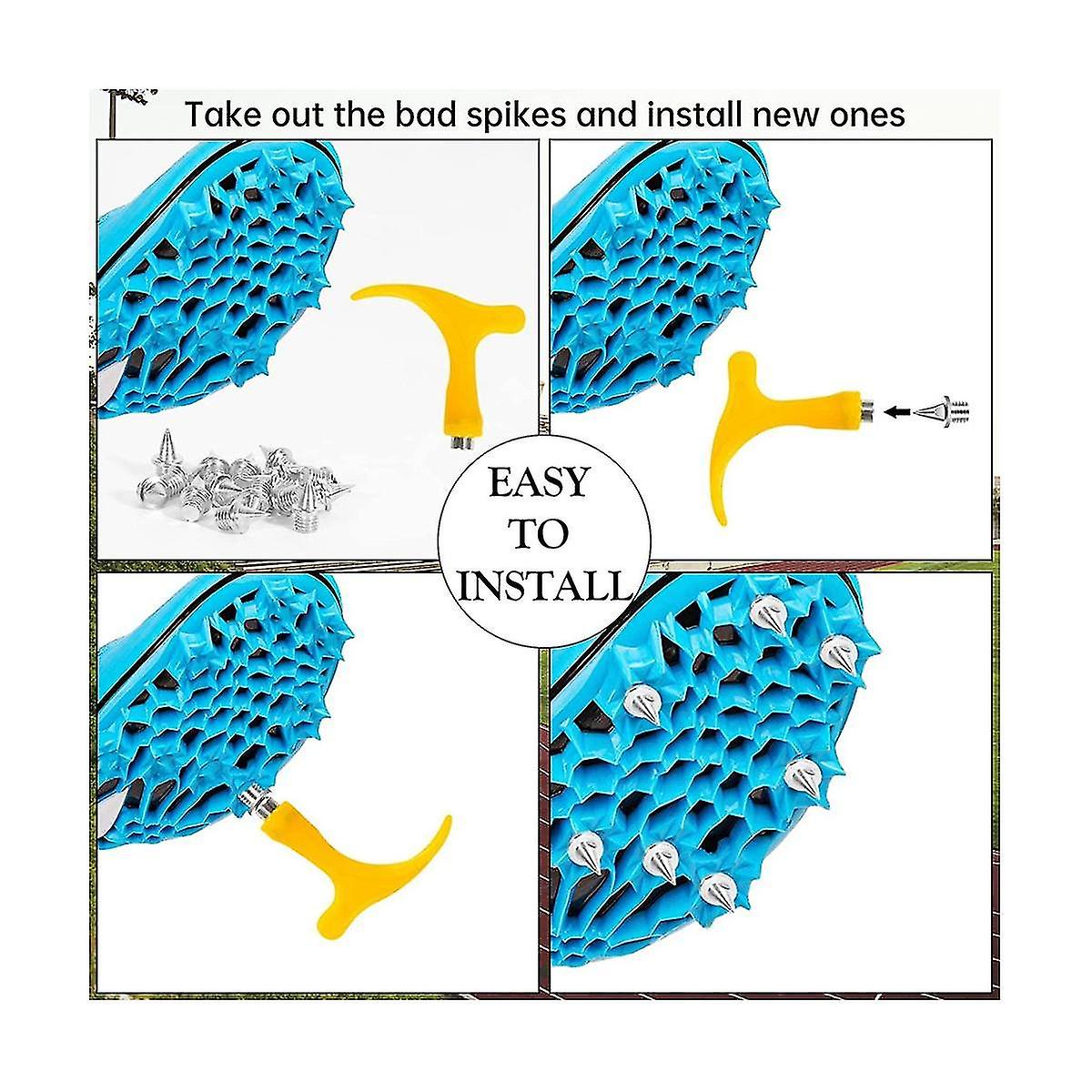 Take out the bad spikes and install new ones

EASY
TO
INSTALL