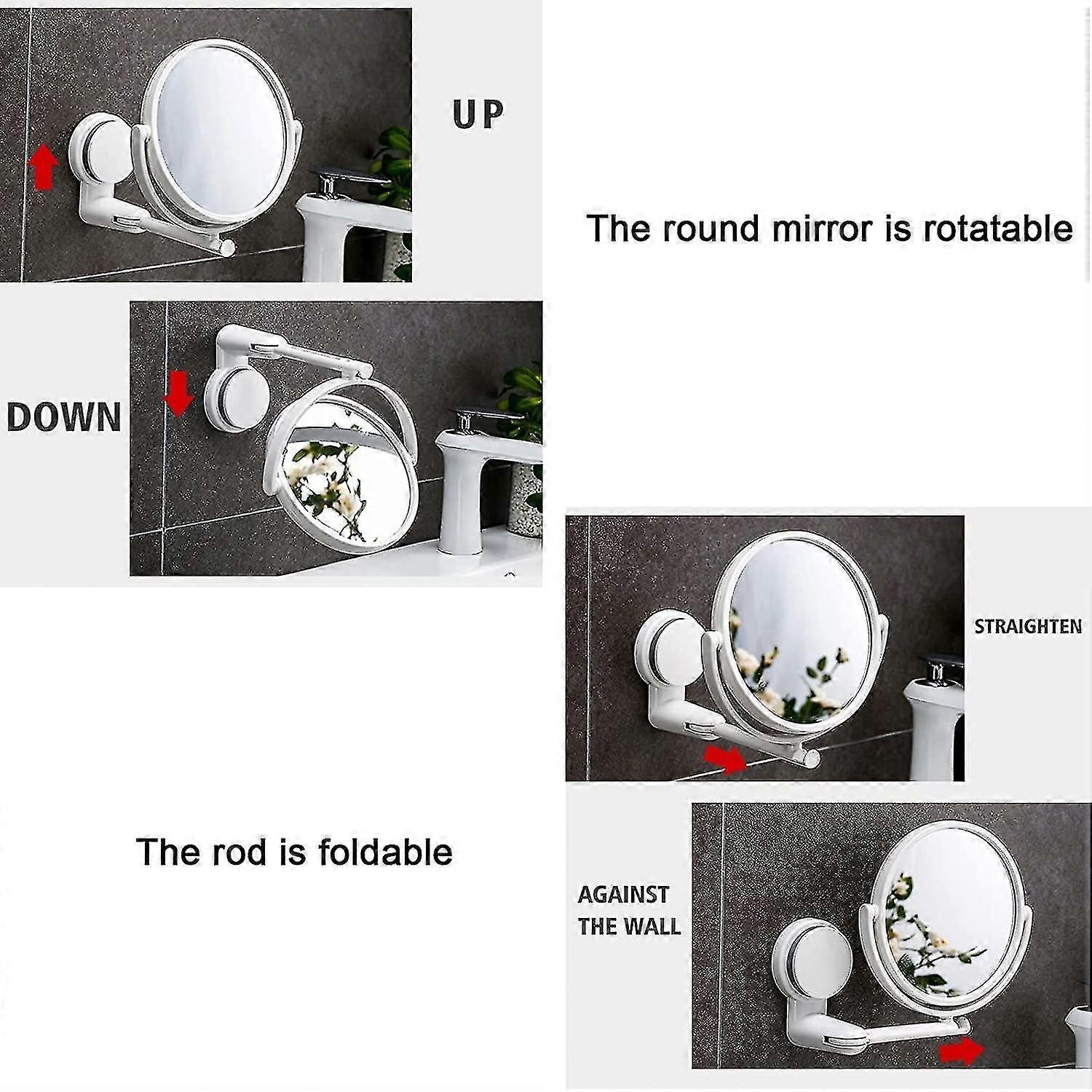 UP

The round mirror is rotatable

DOWN

STRAIGHTEN

The rod is foldable

AGAINST THE WALL