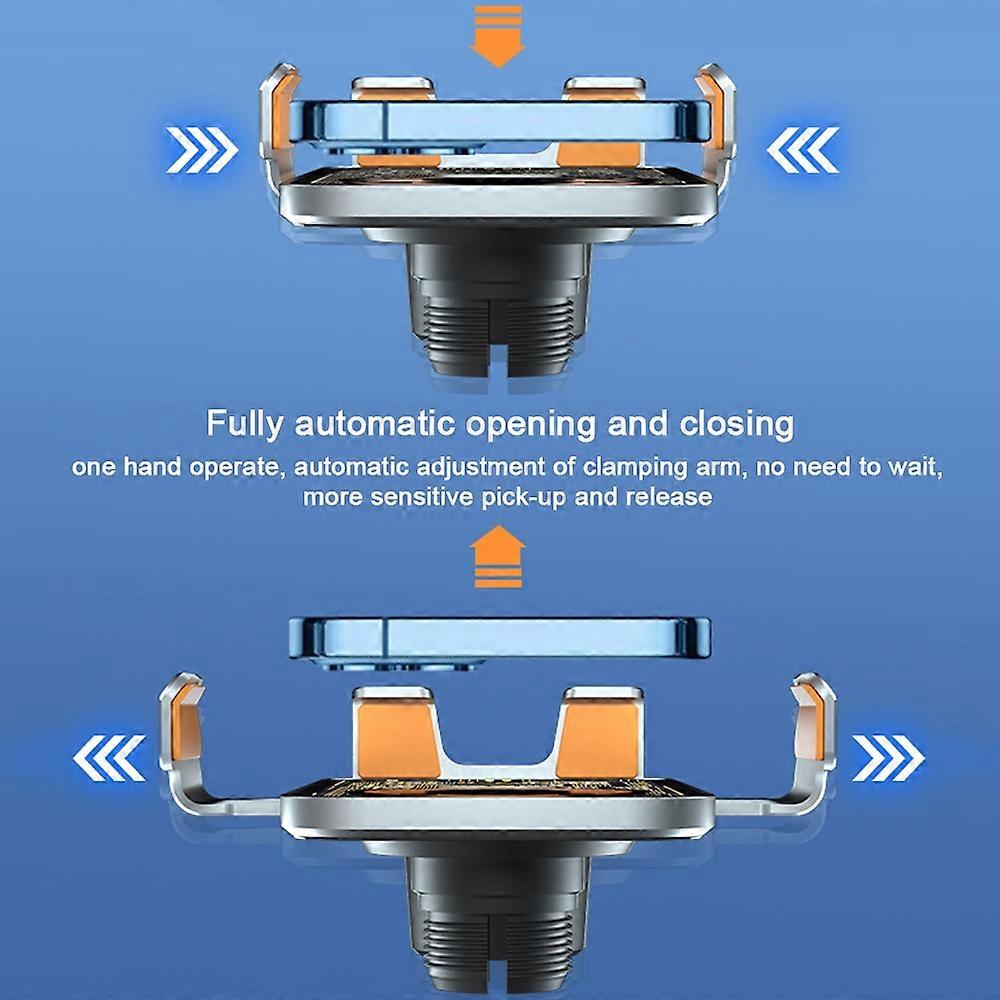 Fully automatic opening and closing

one hand operate, automatic adjustment of clamping arm, no need to wait, more sensitive pick-up and release