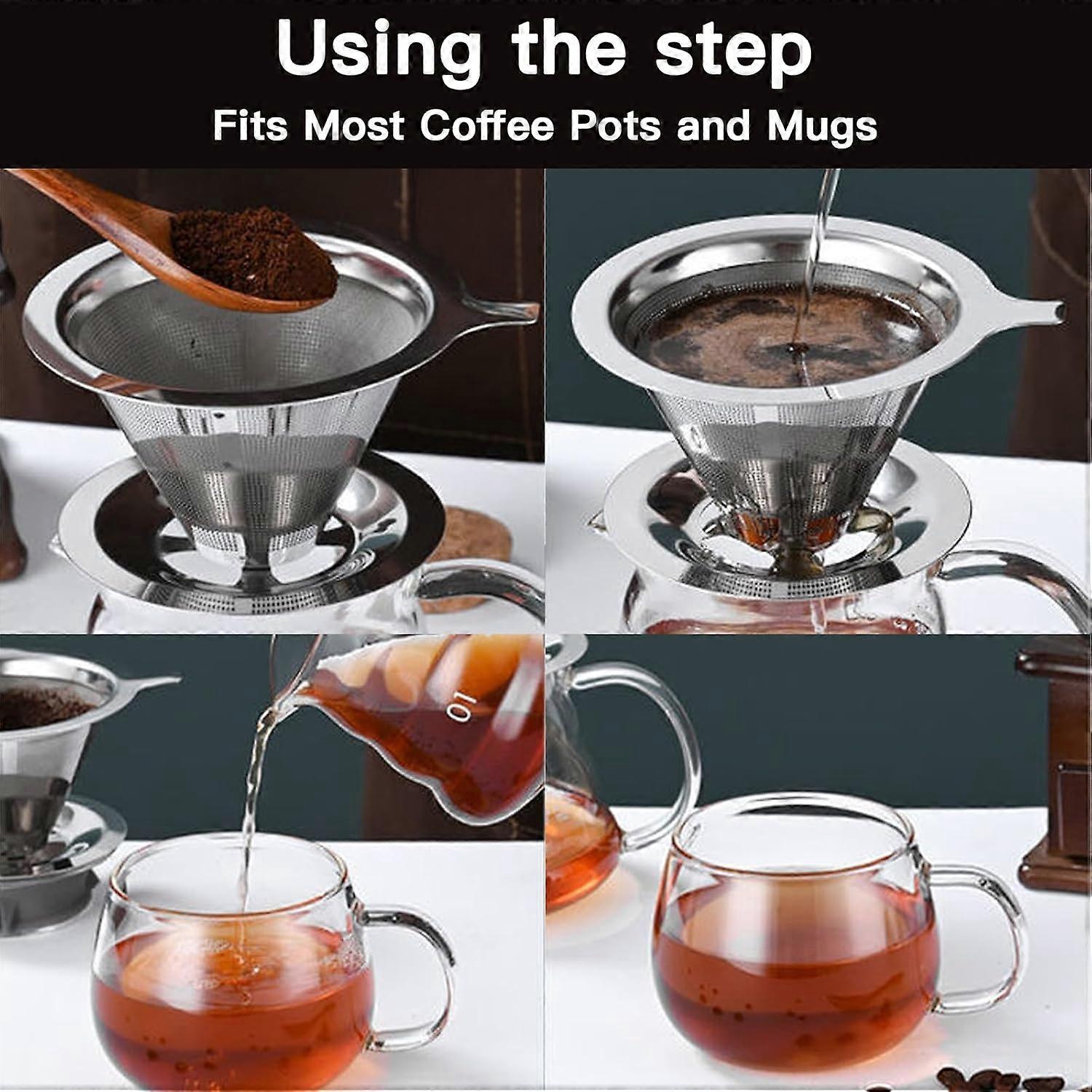 Using the step
Fits Most Coffee Pots and Mugs

10