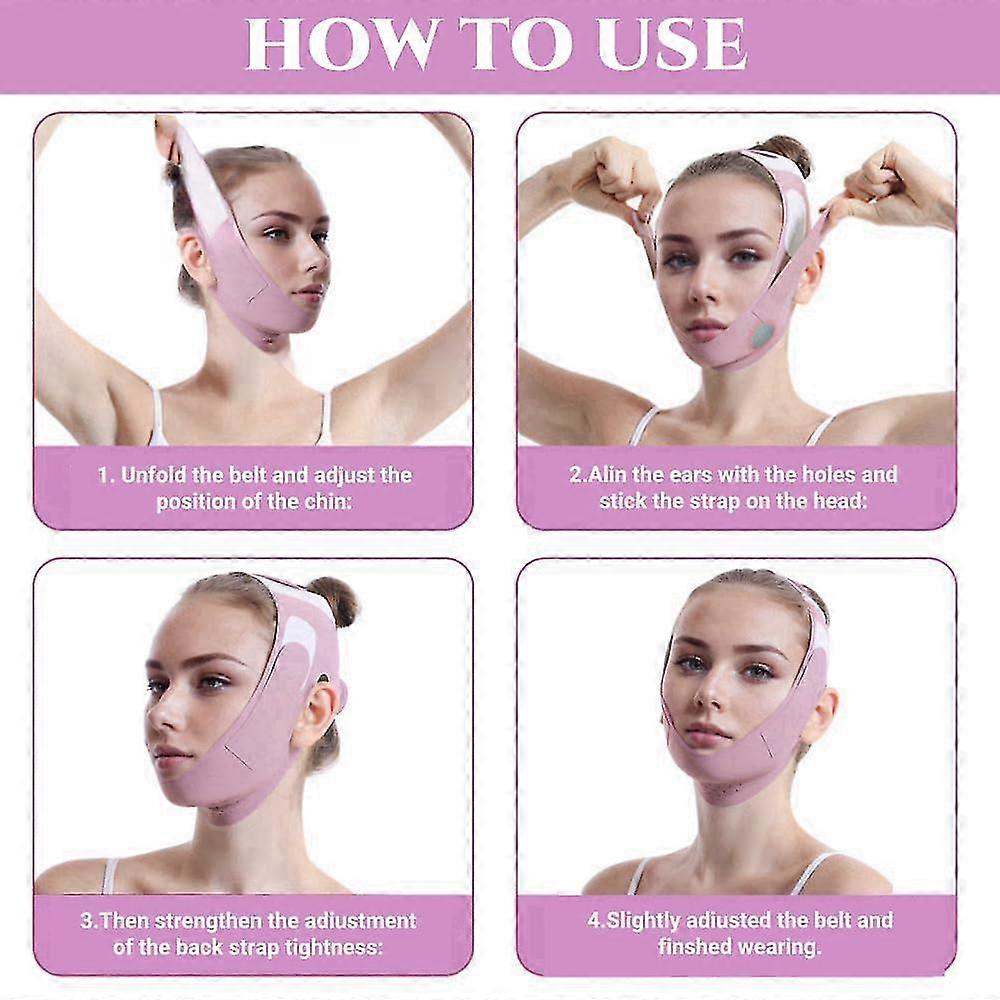 HOW TO USE

1. Unfold the belt and adjust the position of the chin:

2.Alin the ears with the holes and stick the strap on the head:

3.Then strengthen the adiustment of the back strap tightness:

4.Slightly adiusted the belt and finshed wearing.