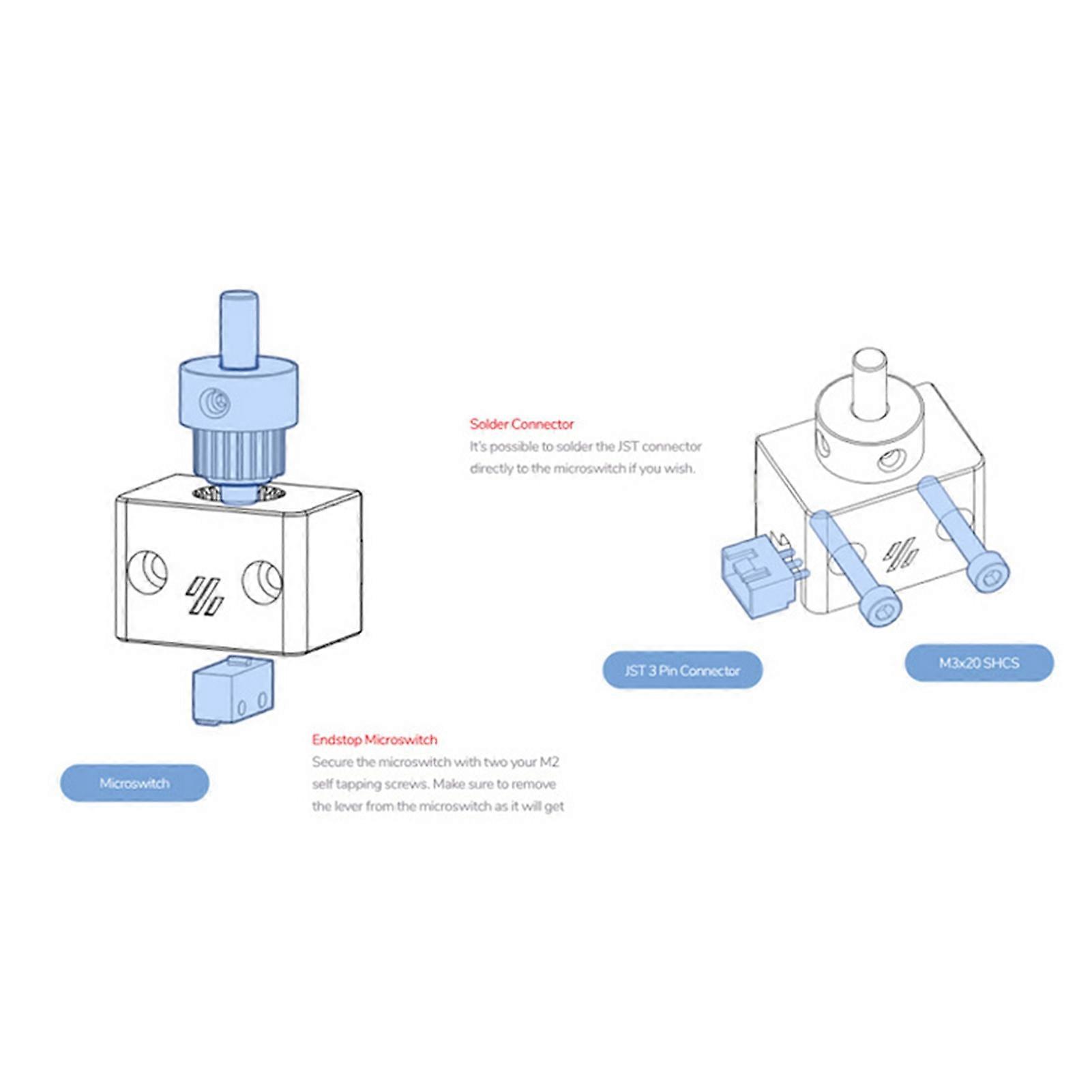 Solder Connector
It's possible to solder the JST connector directly to the microswitch if you wish.

JST 3 Pin Connector

M3x20 SHCS

Endstop Microswitch
Secure the microswitch with two your M2 self tapping screws. Make sure to remove the lever from the microswitch as it will get

Microswitch