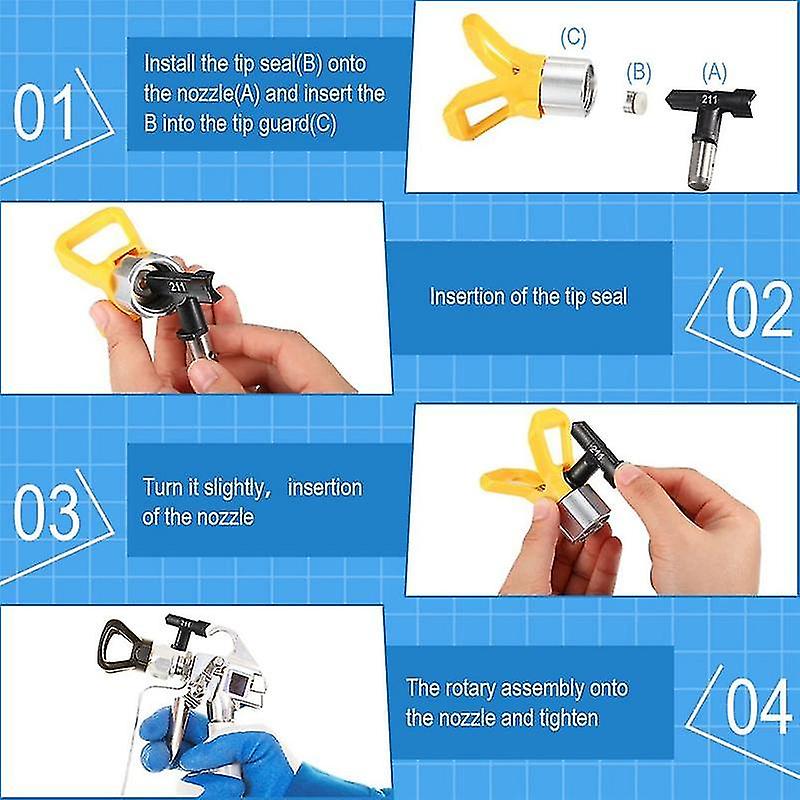 01

Install the tip seal(B) onto the nozzle(A) and insert the B into the tip guard(C)

(C)

(B)

(A)

211

211

Insertion of the tip seal

02

03

Turn it slightly, insertion of the nozzle

211

The rotary assembly onto the nozzle and tighten

04