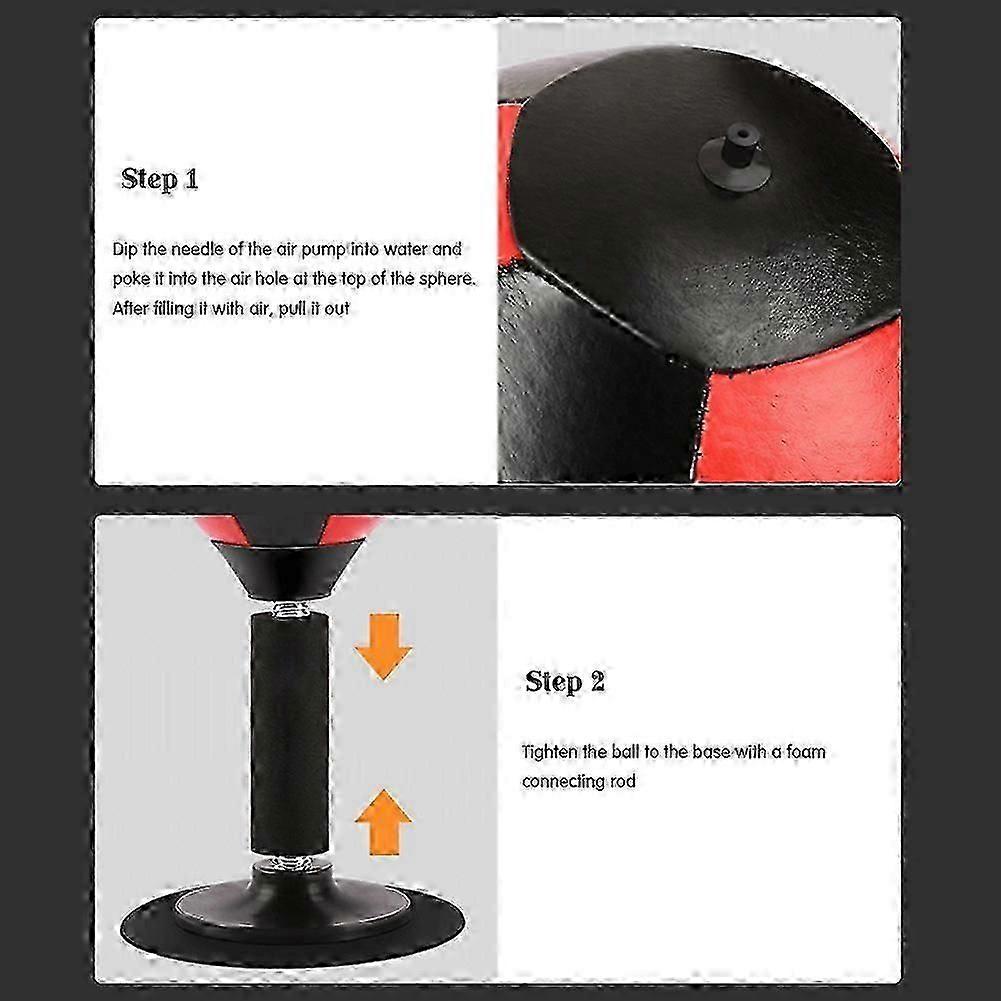 Step 1

Dip the needle of the air pump into water and poke it into the air hole at the top of the sphere. After filling it with air, pull it out

Step 2

Tighten the ball to the base with a foam connecting rod