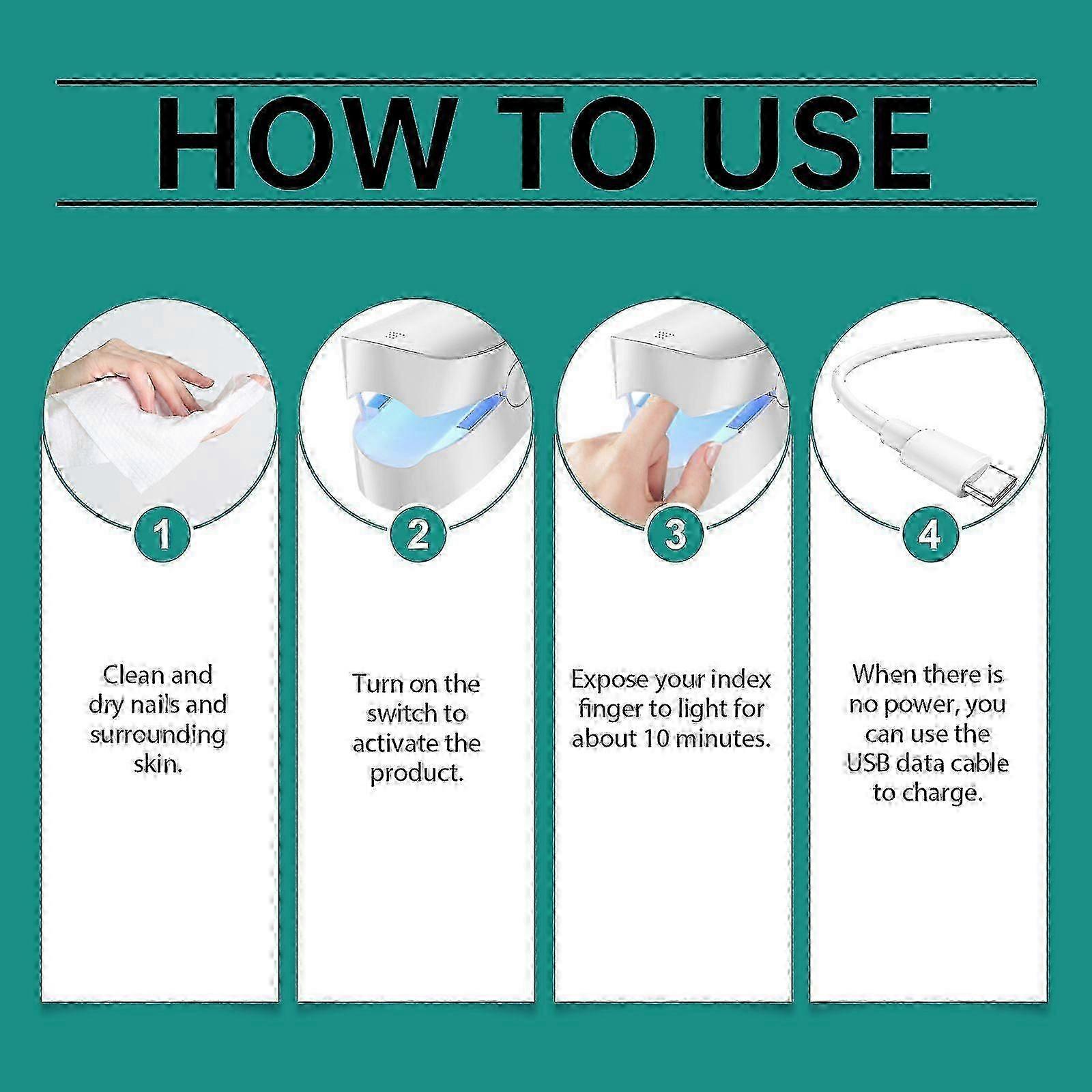 HOW TO USE

1

Clean and dry nails and surrounding skin.

2

Turn on the switch to activate the product.

3

Expose your index finger to light for about 10 minutes.

4

When there is no power, you can use the USB data cable to charge.