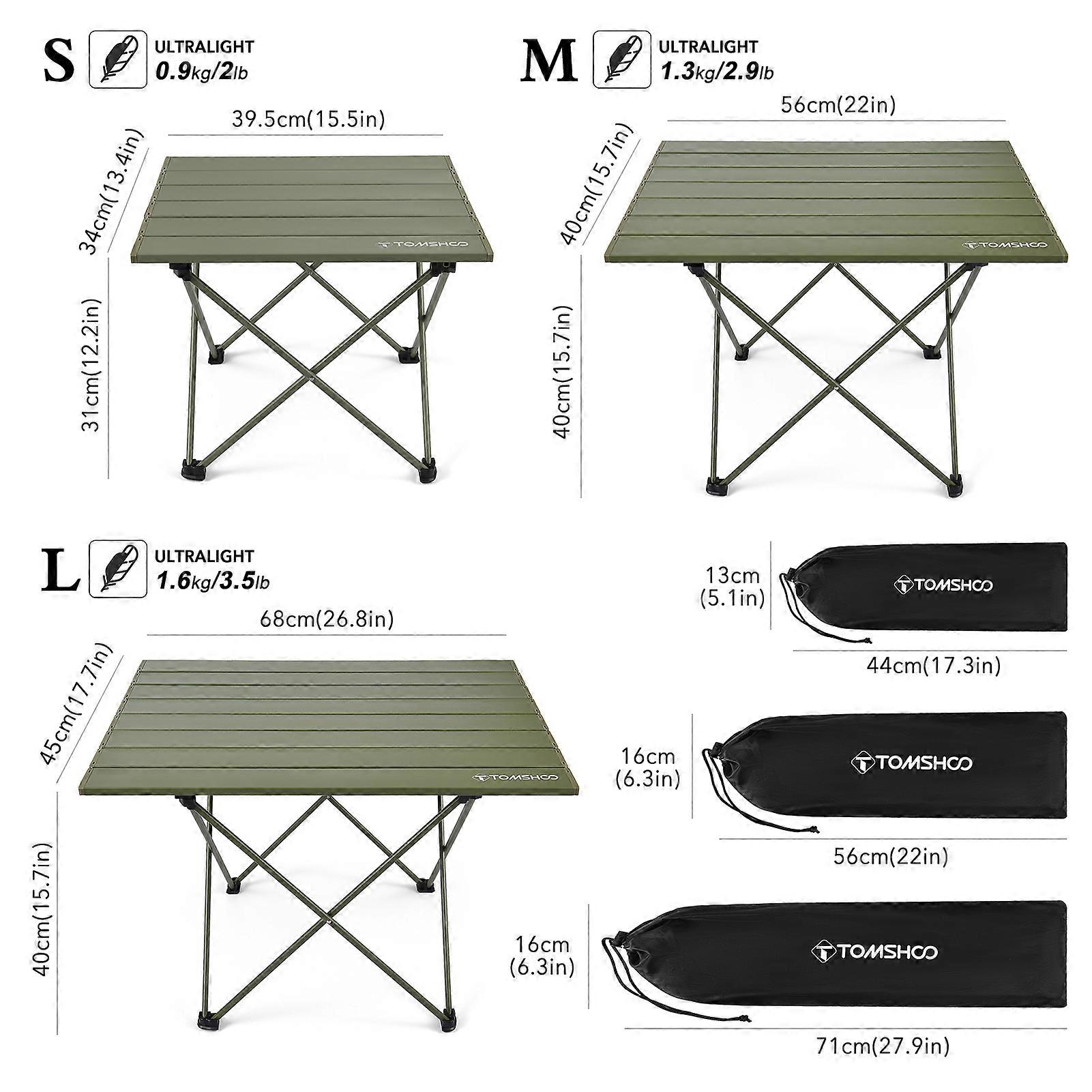 S ULTRALIGHT 0.9kg/2lb

39.5cm(15.5in)

34cm(13.4in)

31cm(12.2in)

TOMSHOO

M ULTRALIGHT 1.3kg/2.9lb

56cm(22in)

40cm(15.7in)

40cm(15.7in)

TOMSHOO

L ULTRALIGHT 1.6kg/3.5lb

68cm(26.8in)

45cm(17.7in)

40cm(15.7in)

TOMSHOO

13cm (5.1in)

TOMSHOO

44cm(17.3in)

16cm (6.3in)

TOMSHOO

56cm(22in)

16cm (6.3in)

TOMSHOO

71cm(27.9in)