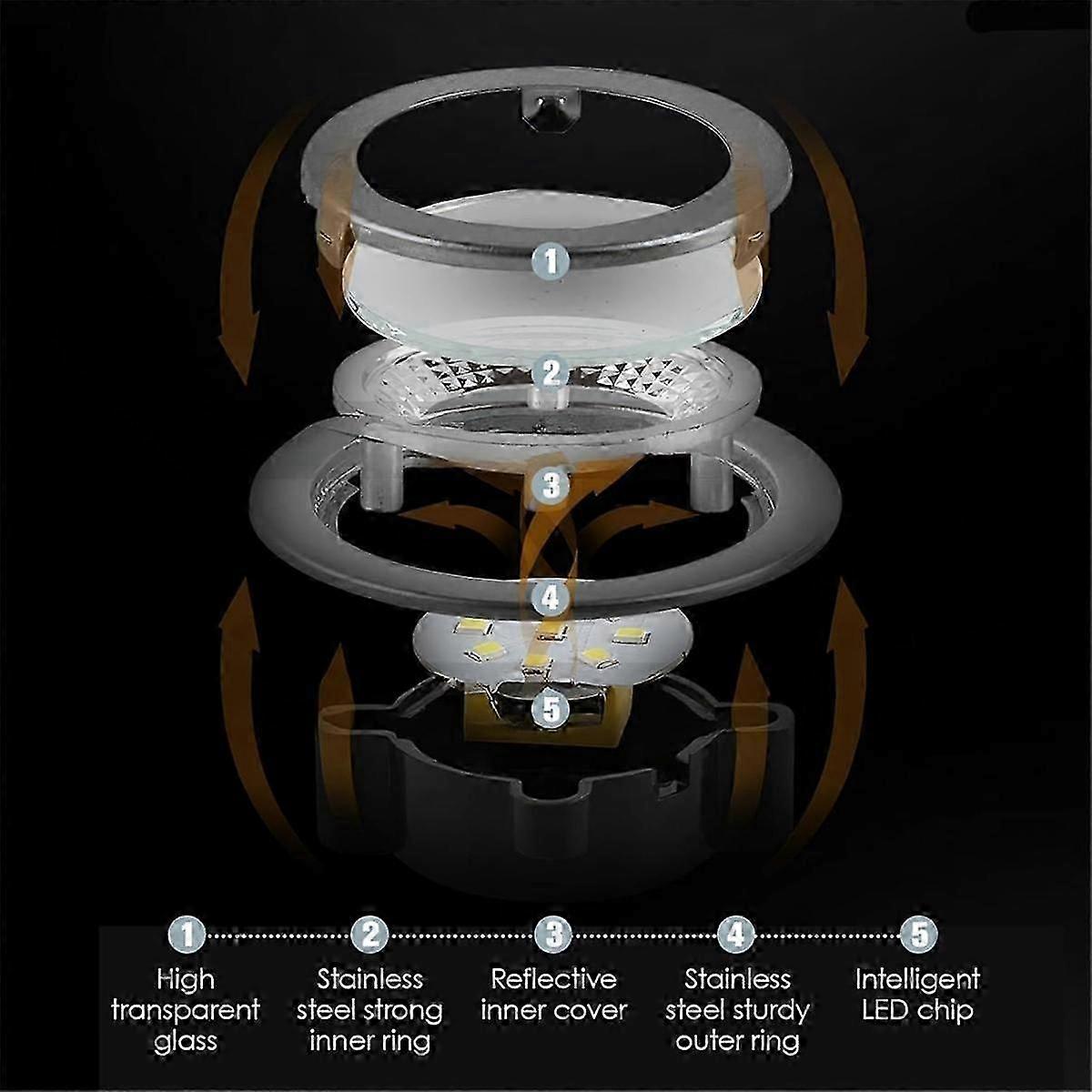 1

2

3

4

5

1 High transparent glass

2 Stainless steel strong inner ring

3 Reflective inner cover

4 Stainless steel sturdy outer ring

5 Intelligent LED chip