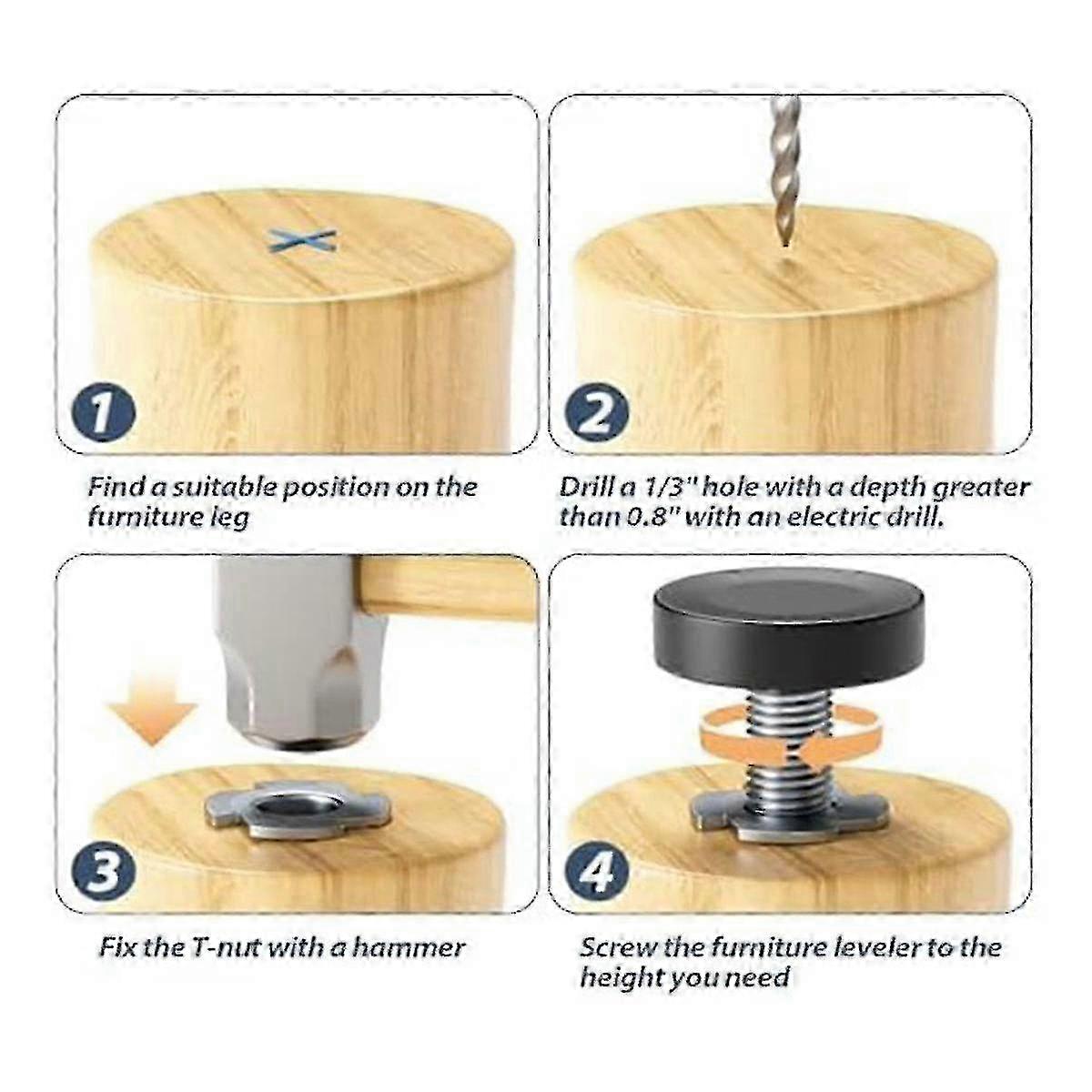 1

Find a suitable position on the furniture leg

2

Drill a 1/3" hole with a depth greater than 0.8" with an electric drill.

3

Fix the T-nut with a hammer

4

Screw the furniture leveler to the height you need