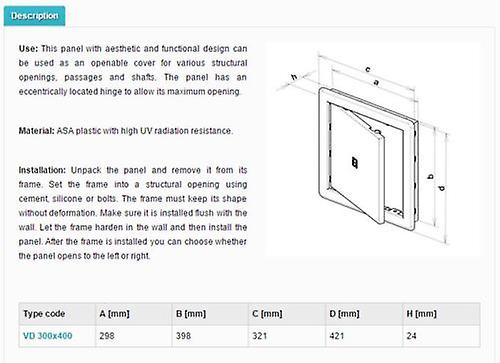 Description

**Use:** This panel with aesthetic and functional design can be used as an openable cover for various structural openings, passages and shafts. The panel has an eccentrically located hinge to allow its maximum opening.

**Material:** ASA plastic with high UV radiation resistance.

**Installation:** Unpack the panel and remove it from its frame. Set the frame into a structural opening using cement, silicone or bolts. The frame must keep its shape without deformation. Make sure it is installed flush with the wall. Let the frame harden in the wall and then install the panel. After the frame is installed you can choose whether the panel opens to the left or right.

h
c
a
b
d

| Type code | A [mm] | B [mm] | C [mm] | D [mm] | H [mm] |
|---|---|---|---|---|---|
| VD 300x400 | 298 | 398 | 321 | 421 | 24 |