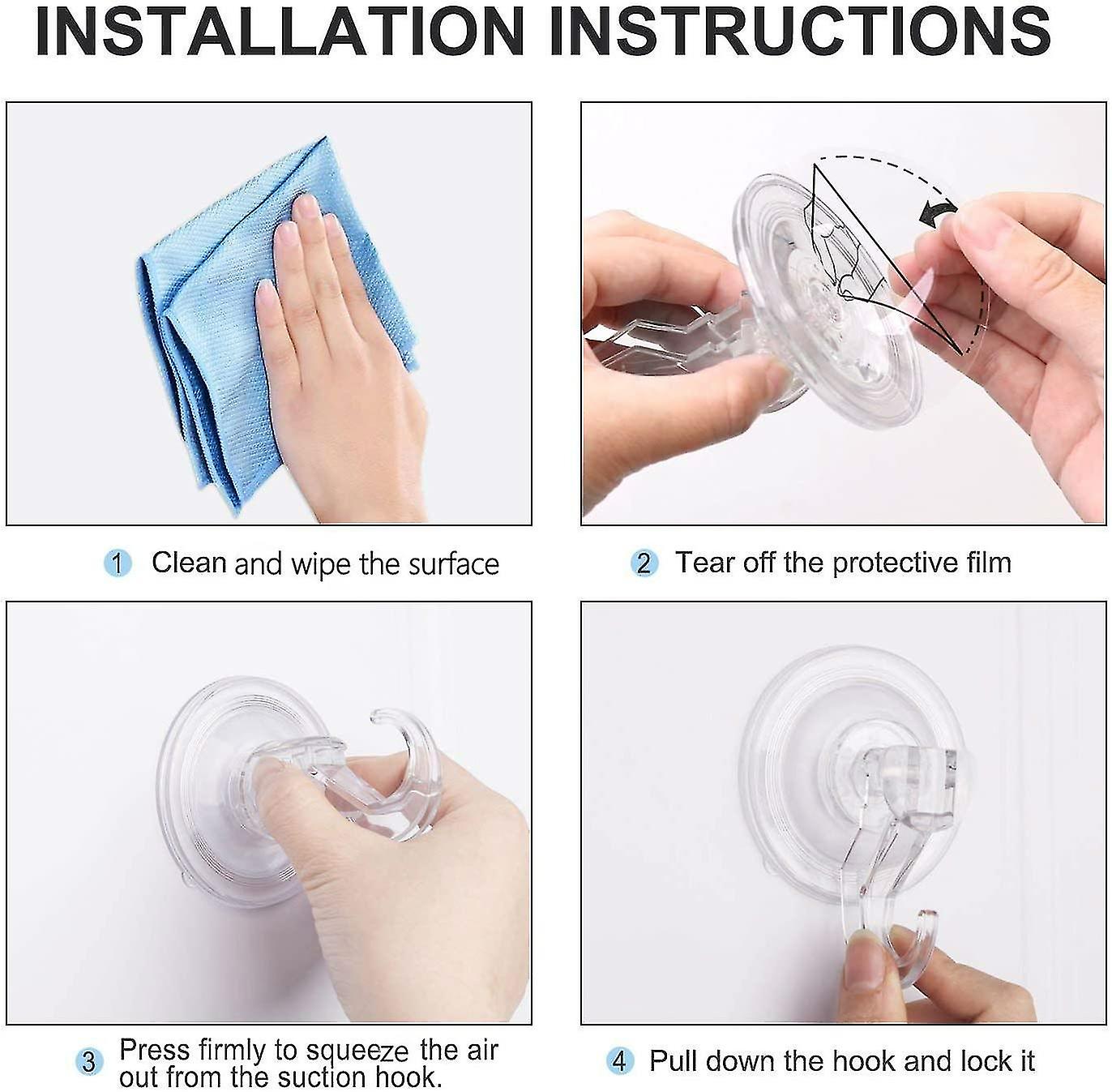 INSTALLATION INSTRUCTIONS

1 Clean and wipe the surface

2 Tear off the protective film

3 Press firmly to squeeze the air out from the suction hook.

4 Pull down the hook and lock it