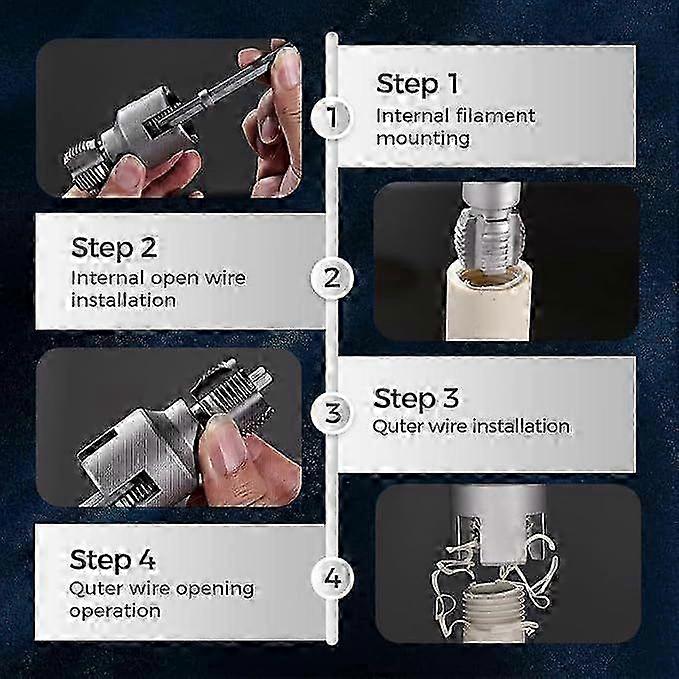 1
Step 1
Internal filament mounting

2
Step 2
Internal open wire installation

3
Step 3
Quter wire installation

4
Step 4
Quter wire opening operation