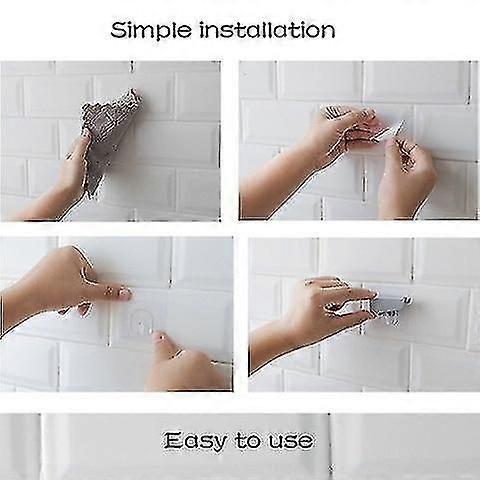 Simple installation

Easy to use