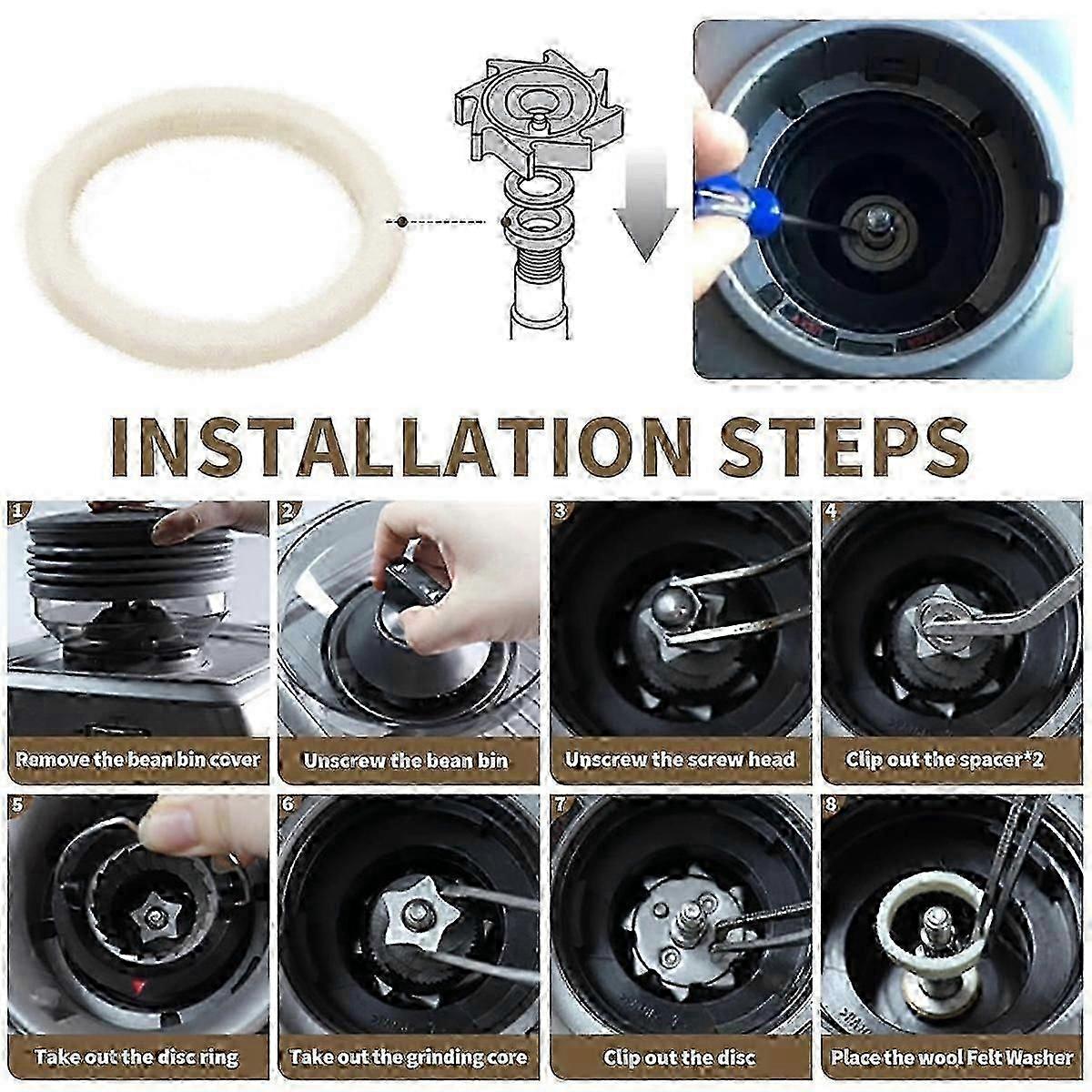 INSTALLATION STEPS

1 Remove the bean bin cover

2 Unscrew the bean bin

3 Unscrew the screw head

4 Clip out the spacer*2

5 Take out the disc ring

6 Take out the grinding core

7 Clip out the disc

8 Place the wool Felt Washer