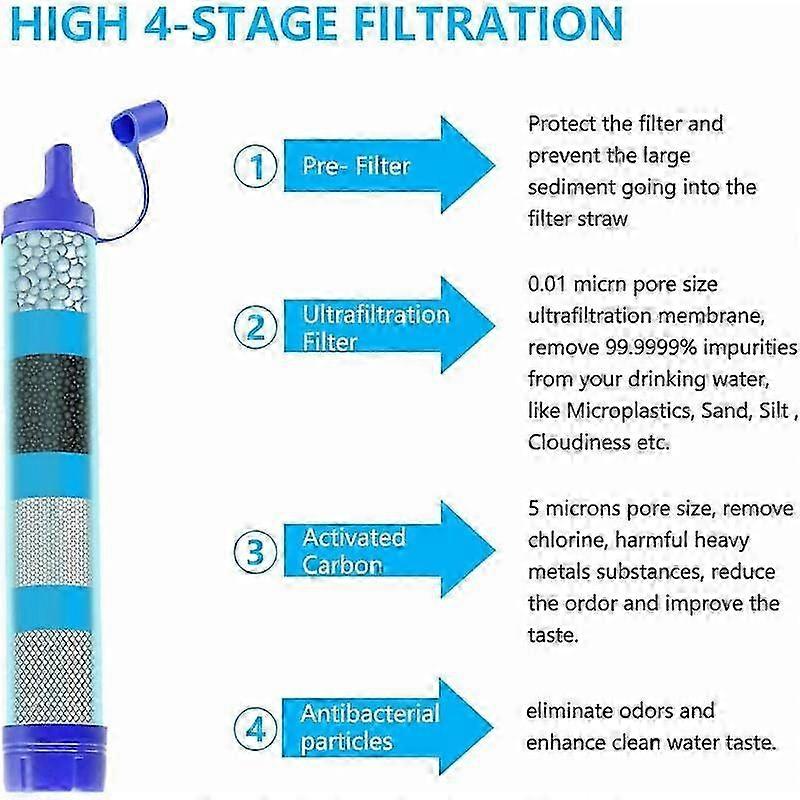 HIGH 4-STAGE FILTRATION

1 Pre- Filter

Protect the filter and prevent the large sediment going into the filter straw

2 Ultrafiltration Filter

0.01 micrn pore size ultrafiltration membrane, remove 99.9999% impurities from your drinking water, like Microplastics, Sand, Silt , Cloudiness etc.

3 Activated Carbon

5 microns pore size, remove chlorine, harmful heavy metals substances, reduce the ordor and improve the taste.

4 Antibacterial particles

eliminate odors and enhance clean water taste.