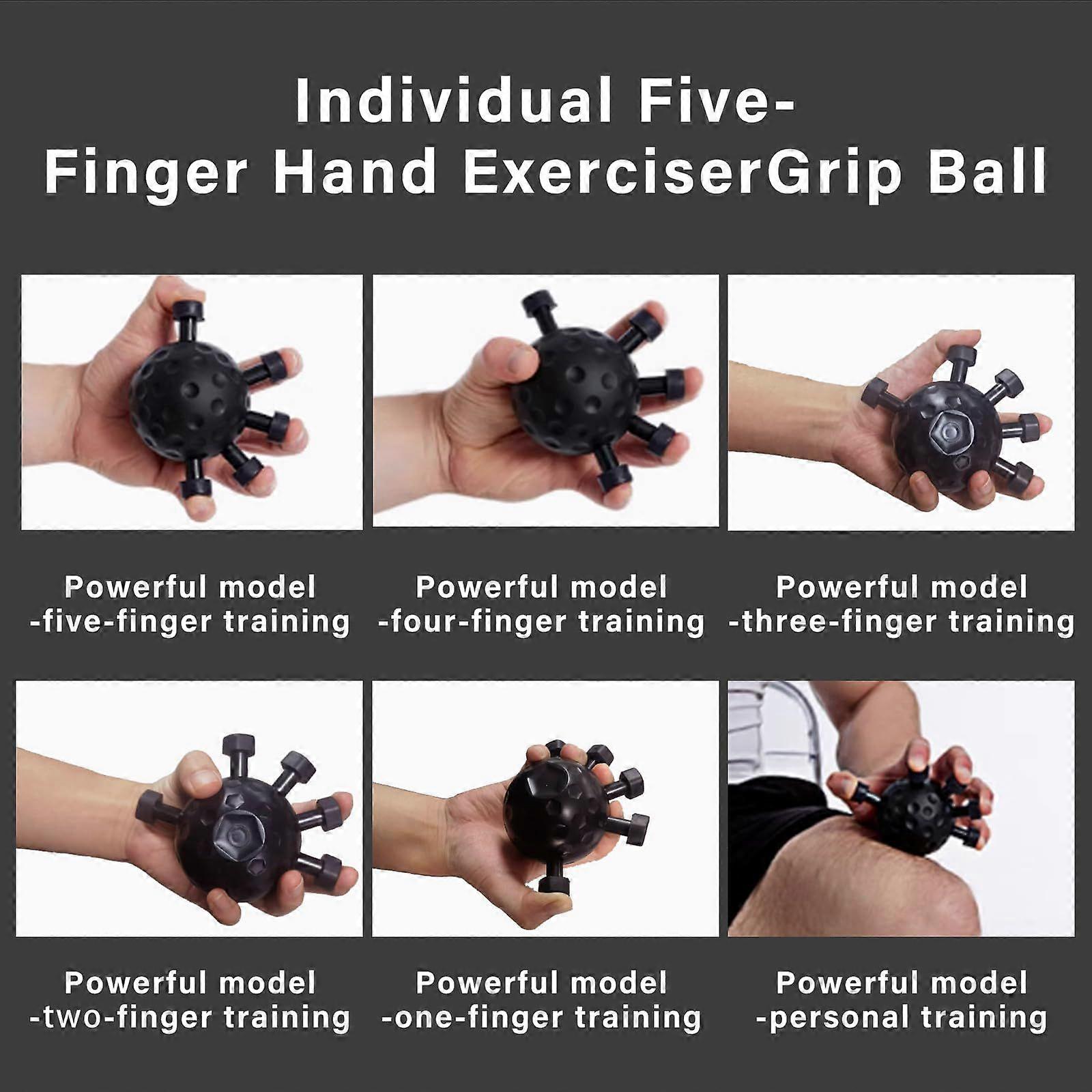 Individual Five-Finger Hand ExerciserGrip Ball

Powerful model -five-finger training

Powerful model -four-finger training

Powerful model -three-finger training

Powerful model -two-finger training

Powerful model -one-finger training

Powerful model -personal training