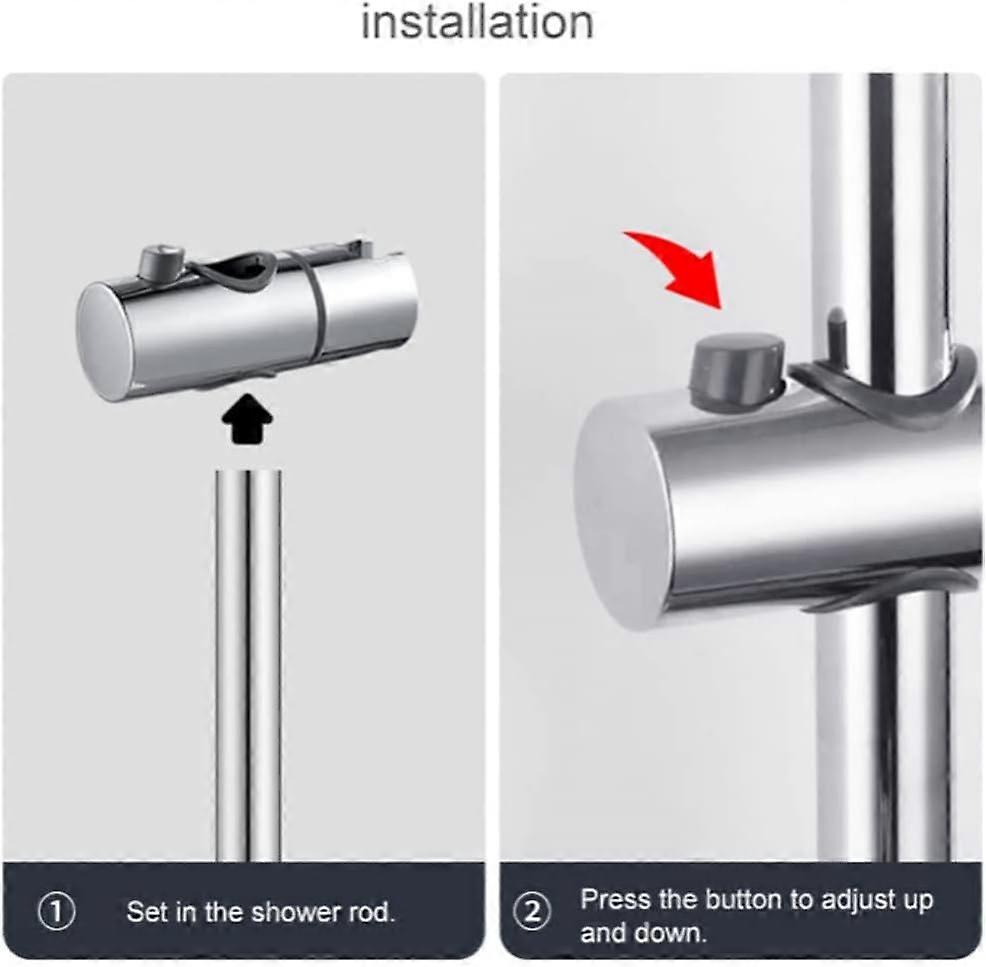 installation

① Set in the shower rod.

② Press the button to adjust up and down.