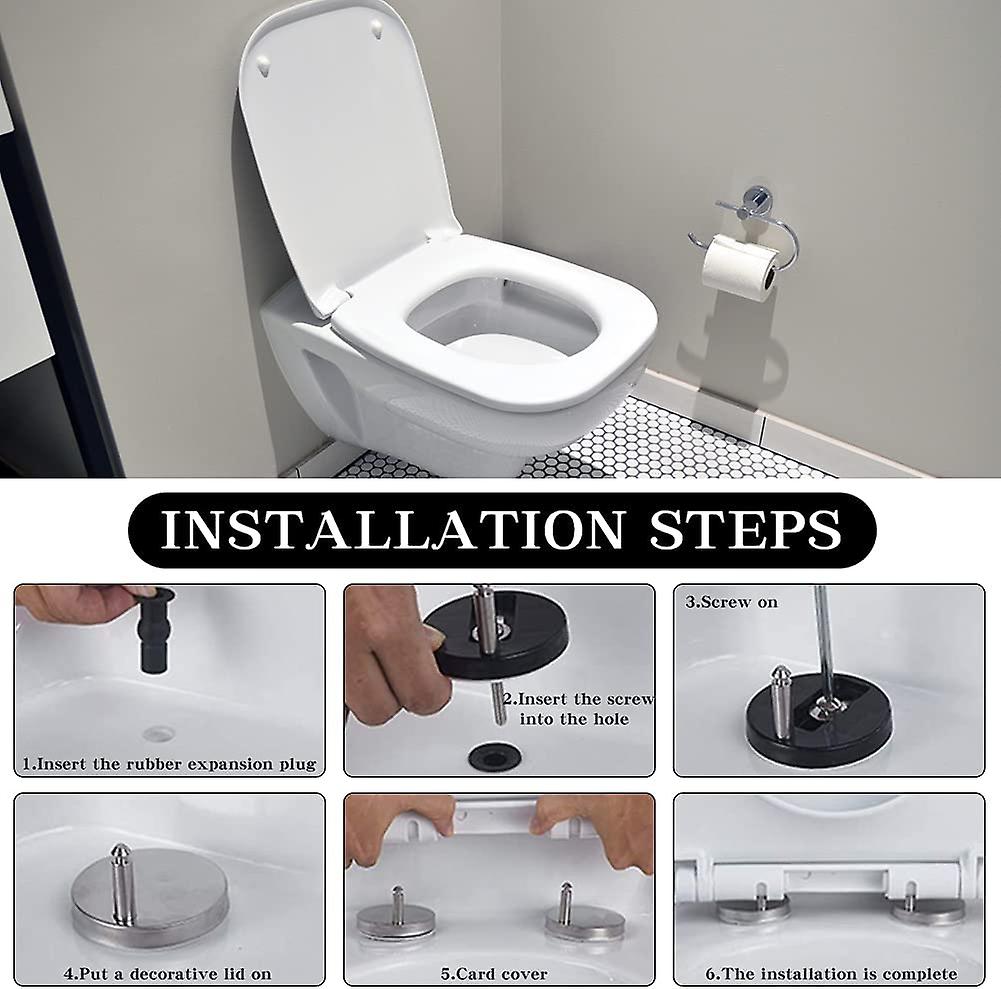 INSTALLATION STEPS

1.Insert the rubber expansion plug

2.Insert the screw into the hole

3.Screw on

4.Put a decorative lid on

5.Card cover

6.The installation is complete