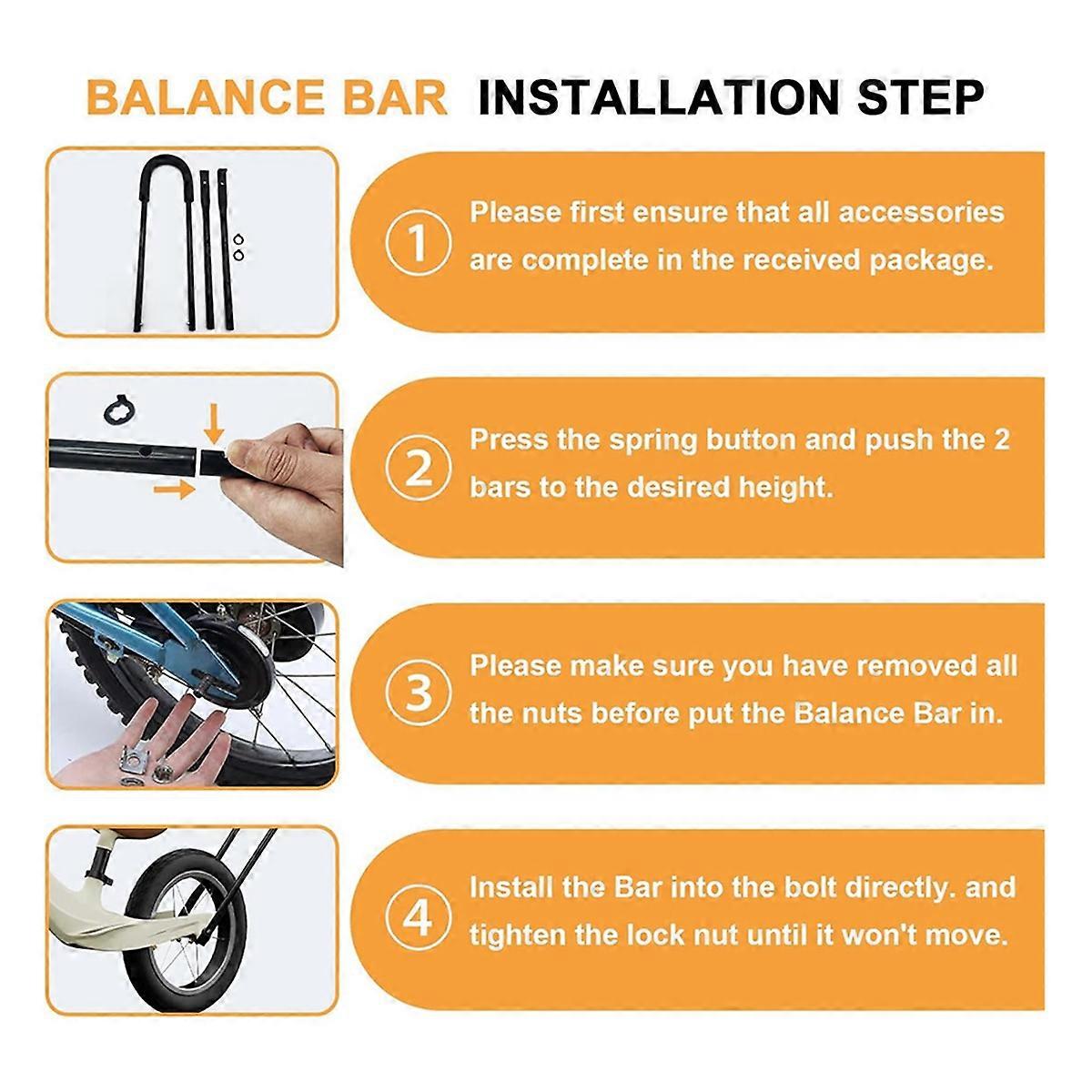 BALANCE BAR INSTALLATION STEP

① Please first ensure that all accessories are complete in the received package.

② Press the spring button and push the 2 bars to the desired height.

③ Please make sure you have removed all the nuts before put the Balance Bar in.

④ Install the Bar into the bolt directly. and tighten the lock nut until it won't move.