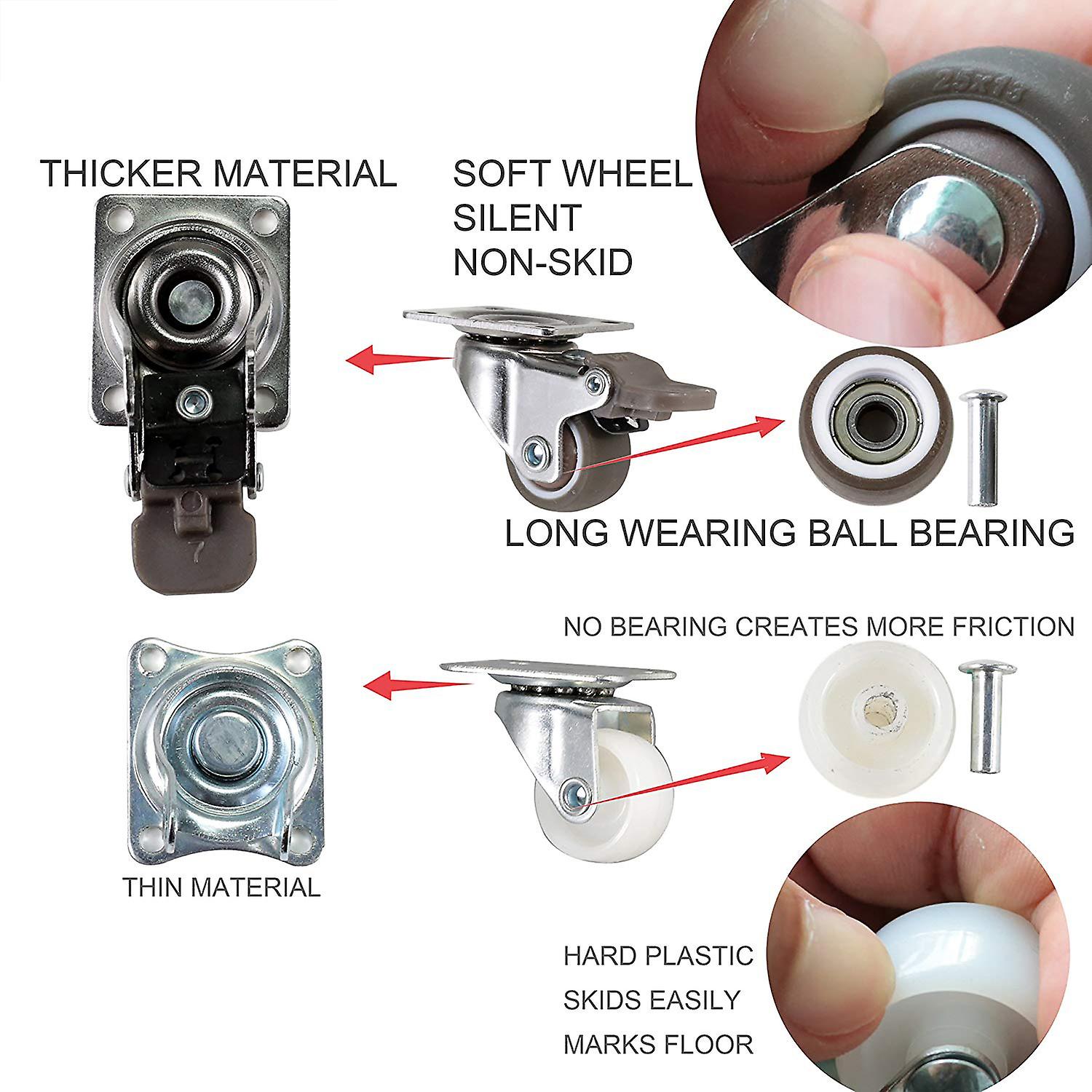 THICKER MATERIAL

SOFT WHEEL
SILENT
NON-SKID

25X13

7

LONG WEARING BALL BEARING

NO BEARING CREATES MORE FRICTION

THIN MATERIAL

HARD PLASTIC
SKIDS EASILY
MARKS FLOOR