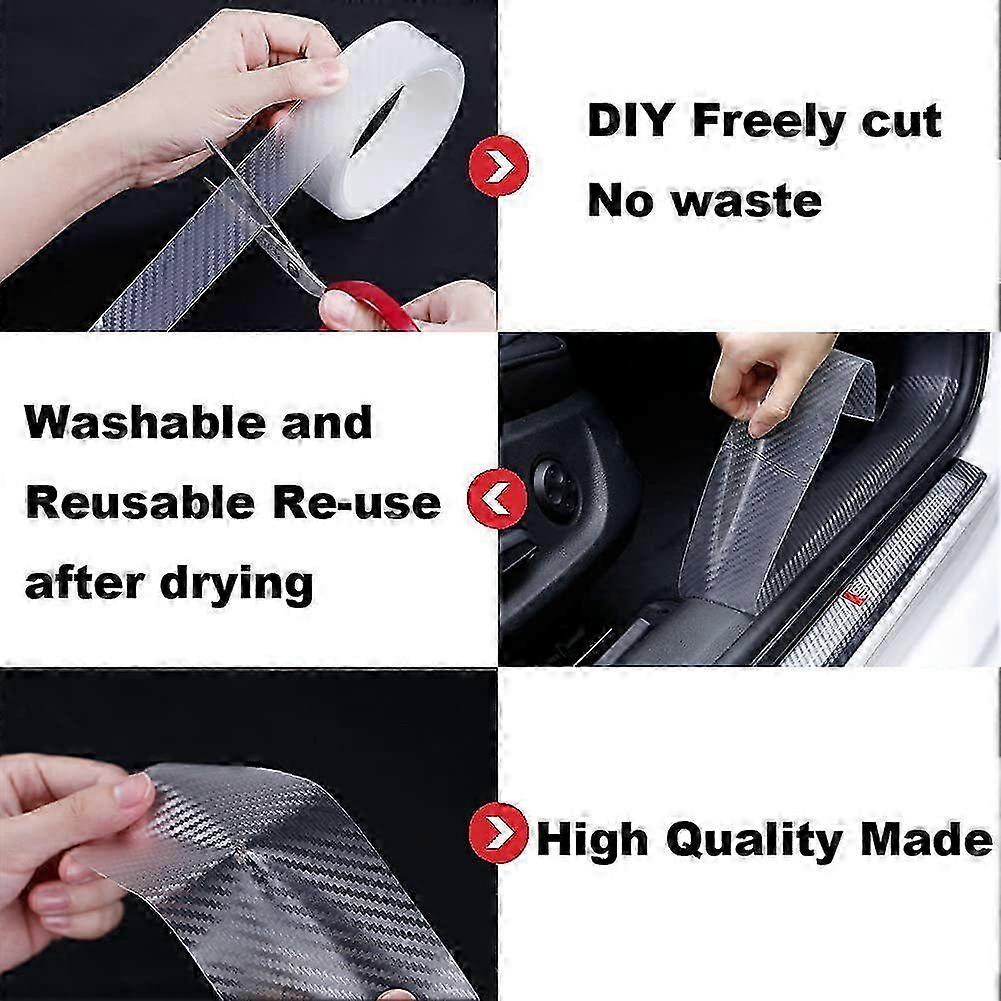 DIY Freely cut
No waste

Washable and
Reusable Re-use
after drying

High Quality Made