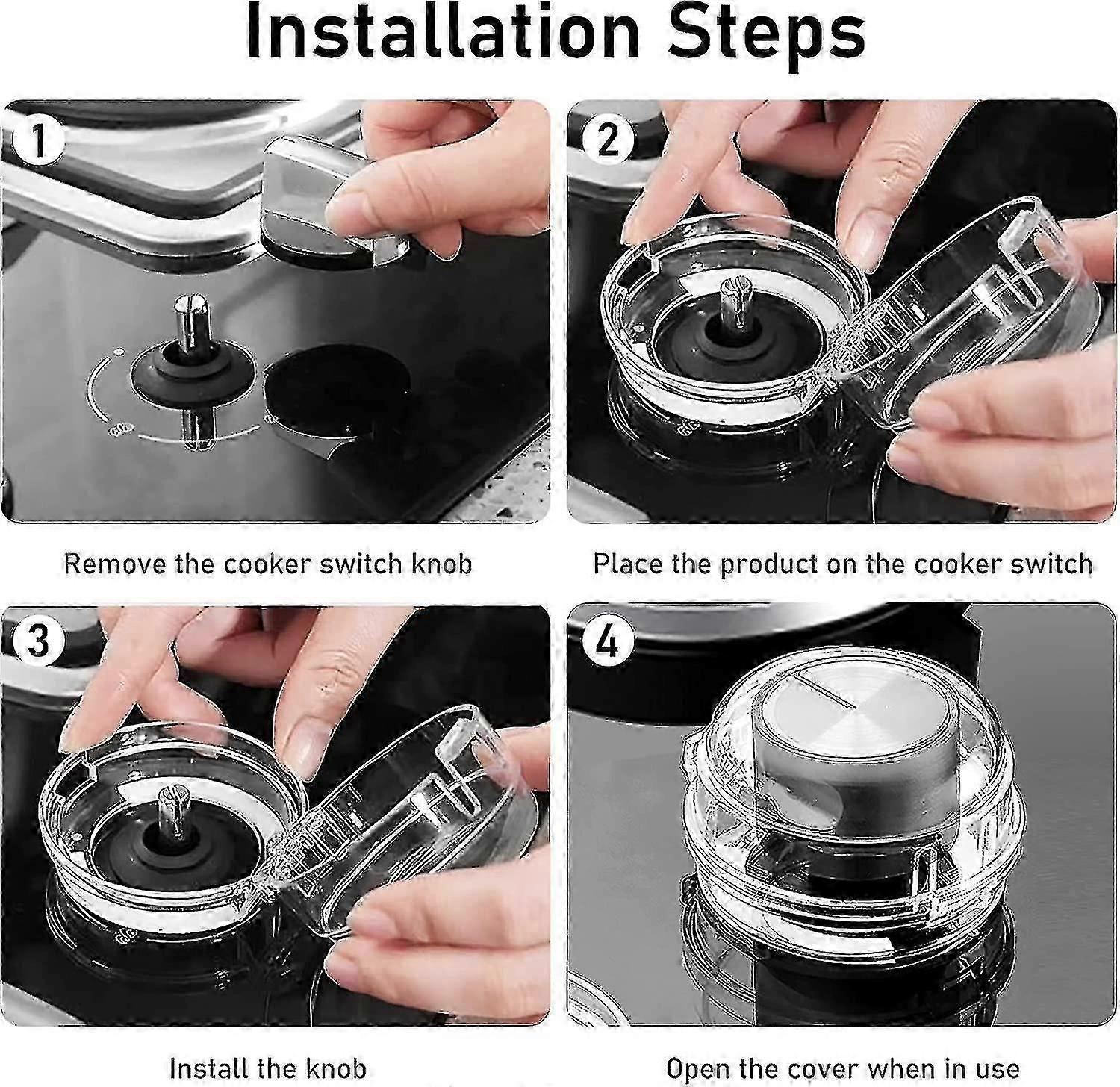 Installation Steps

1

Remove the cooker switch knob

2

Place the product on the cooker switch

3

Install the knob

4

Open the cover when in use