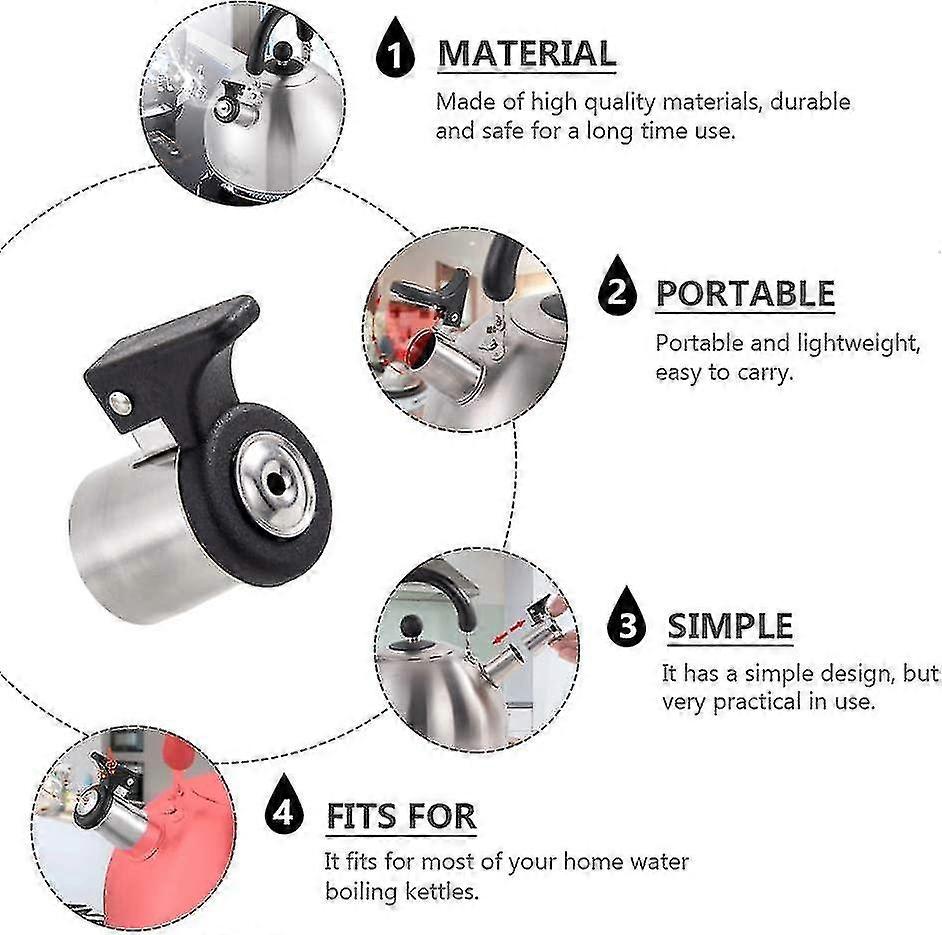 1 MATERIAL
Made of high quality materials, durable and safe for a long time use.

2 PORTABLE
Portable and lightweight, easy to carry.

3 SIMPLE
It has a simple design, but very practical in use.

4 FITS FOR
It fits for most of your home water boiling kettles.