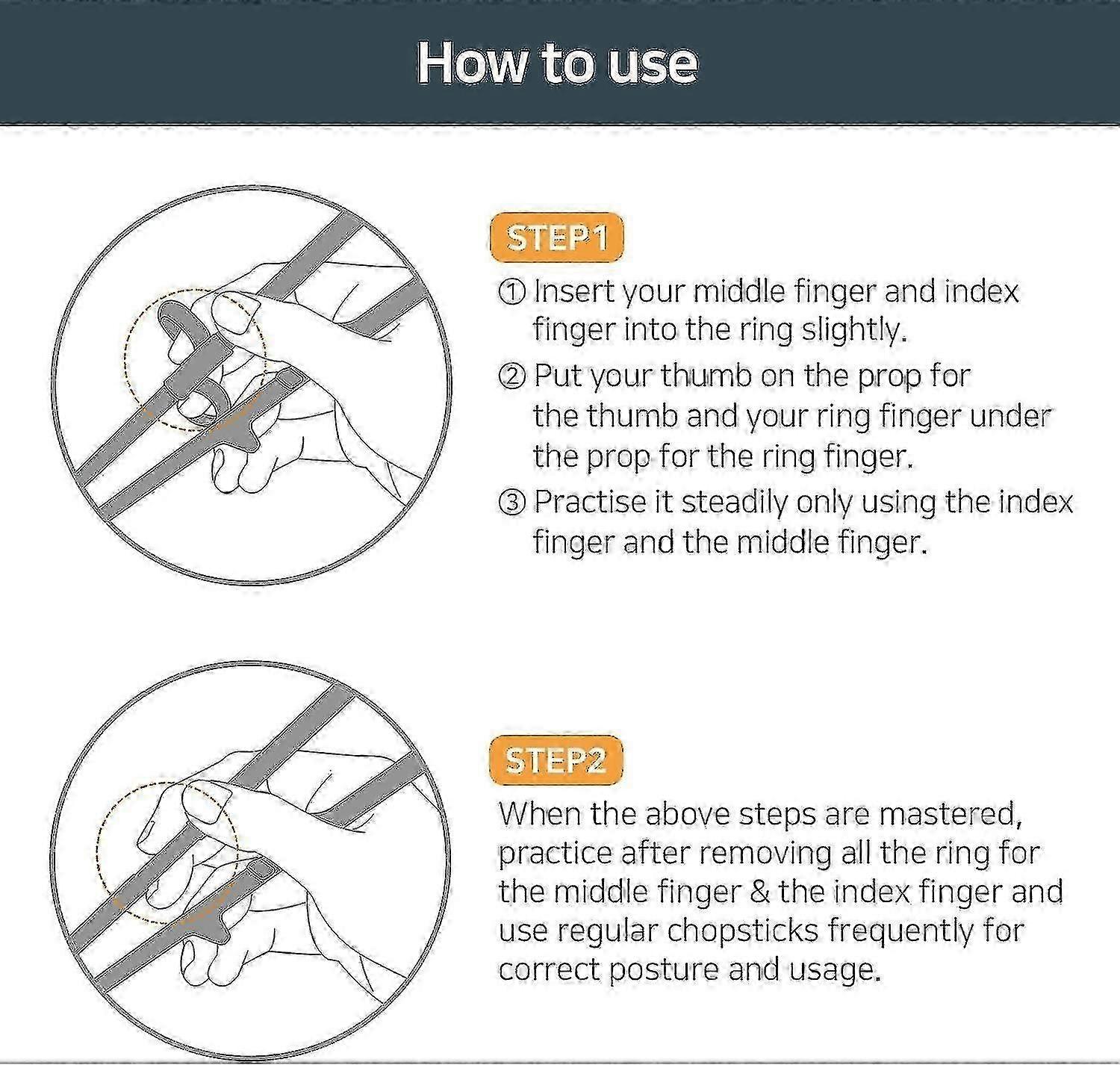 How to use

STEP1

① Insert your middle finger and index finger into the ring slightly.

② Put your thumb on the prop for the thumb and your ring finger under the prop for the ring finger.

③ Practise it steadily only using the index finger and the middle finger.

STEP2

When the above steps are mastered, practice after removing all the ring for the middle finger & the index finger and use regular chopsticks frequently for correct posture and usage.