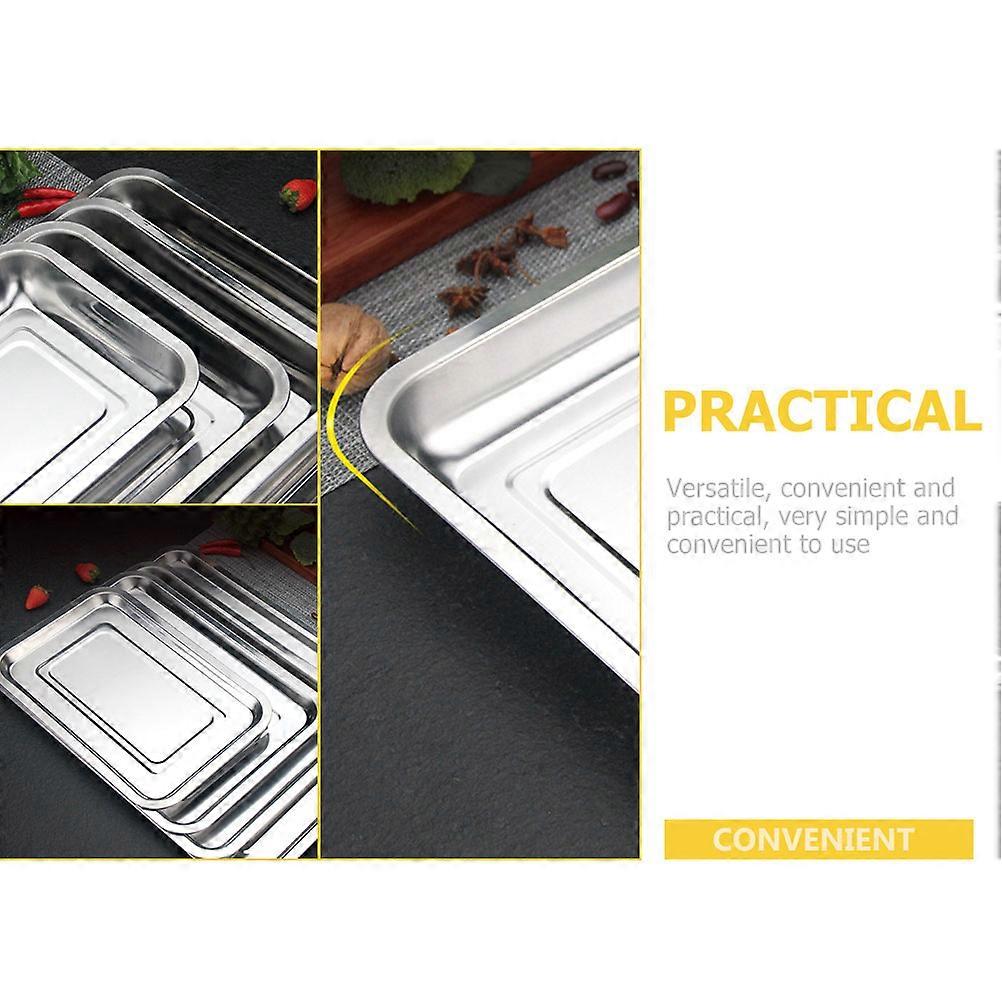 PRACTICAL

Versatile, convenient and practical, very simple and convenient to use

CONVENIENT