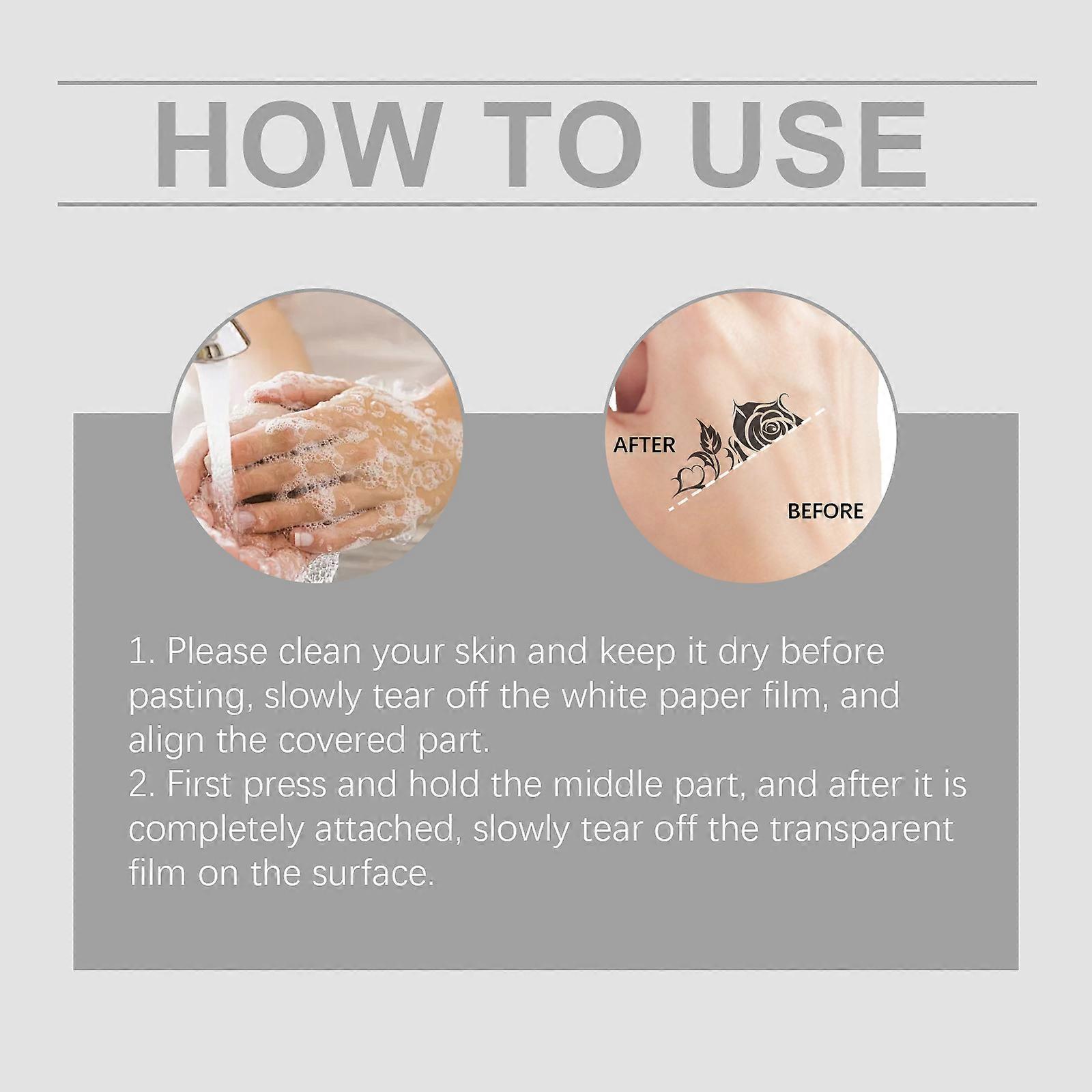 HOW TO USE

AFTER

BEFORE

1. Please clean your skin and keep it dry before pasting, slowly tear off the white paper film, and align the covered part.
2. First press and hold the middle part, and after it is completely attached, slowly tear off the transparent film on the surface.