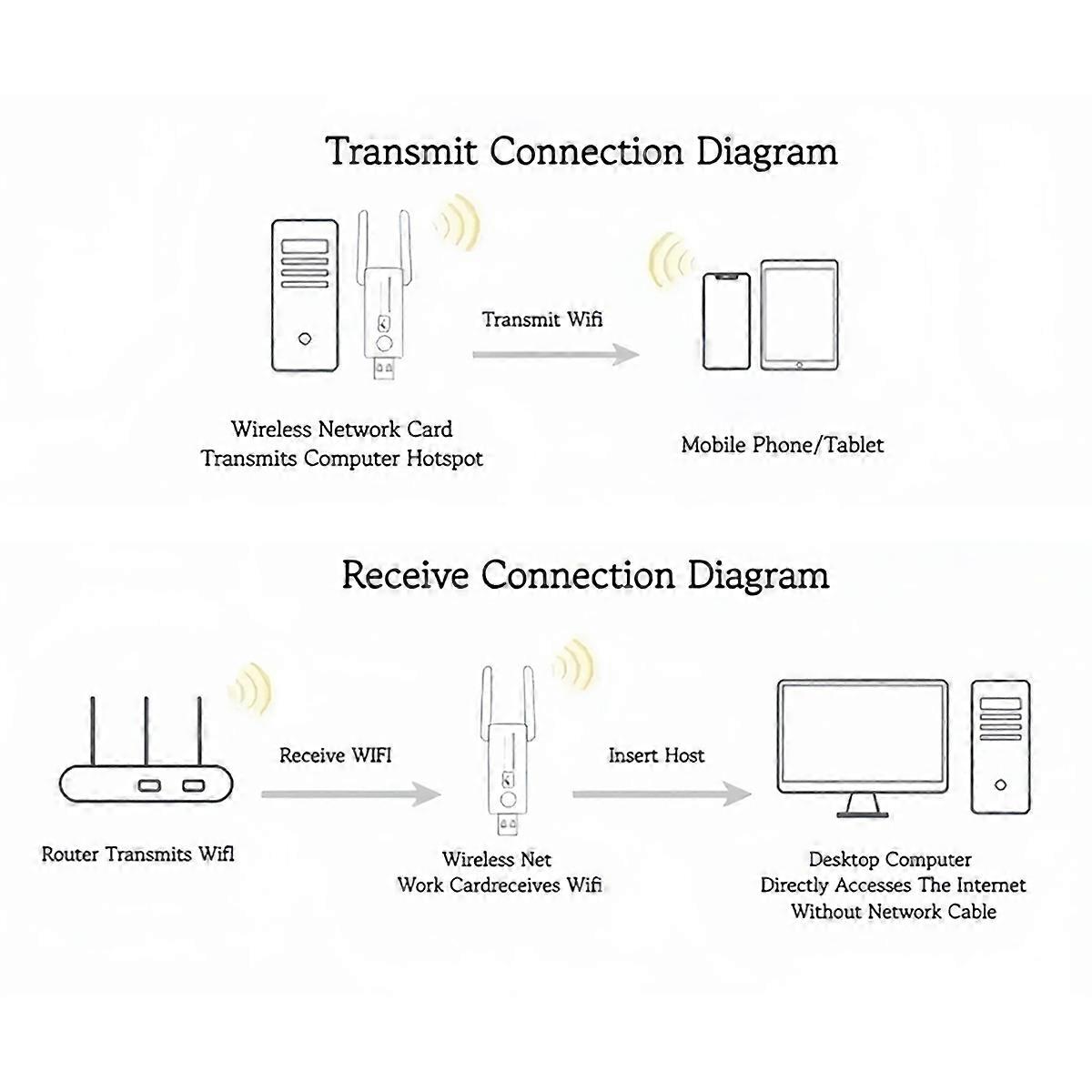 Transmit Connection Diagram

Transmit Wifi

Wireless Network Card
Transmits Computer Hotspot

Mobile Phone/Tablet

Receive Connection Diagram

Receive WIFI

Insert Host

Router Transmits Wifl

Wireless Net
Work Cardreceives Wifi

Desktop Computer
Directly Accesses The Internet
Without Network Cable